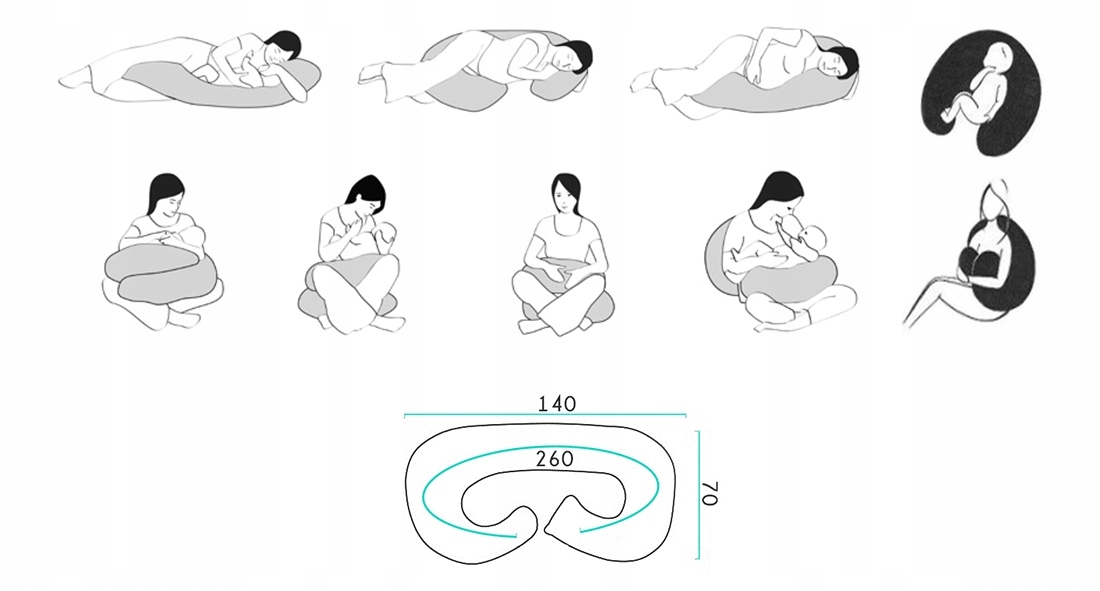 140

260

70