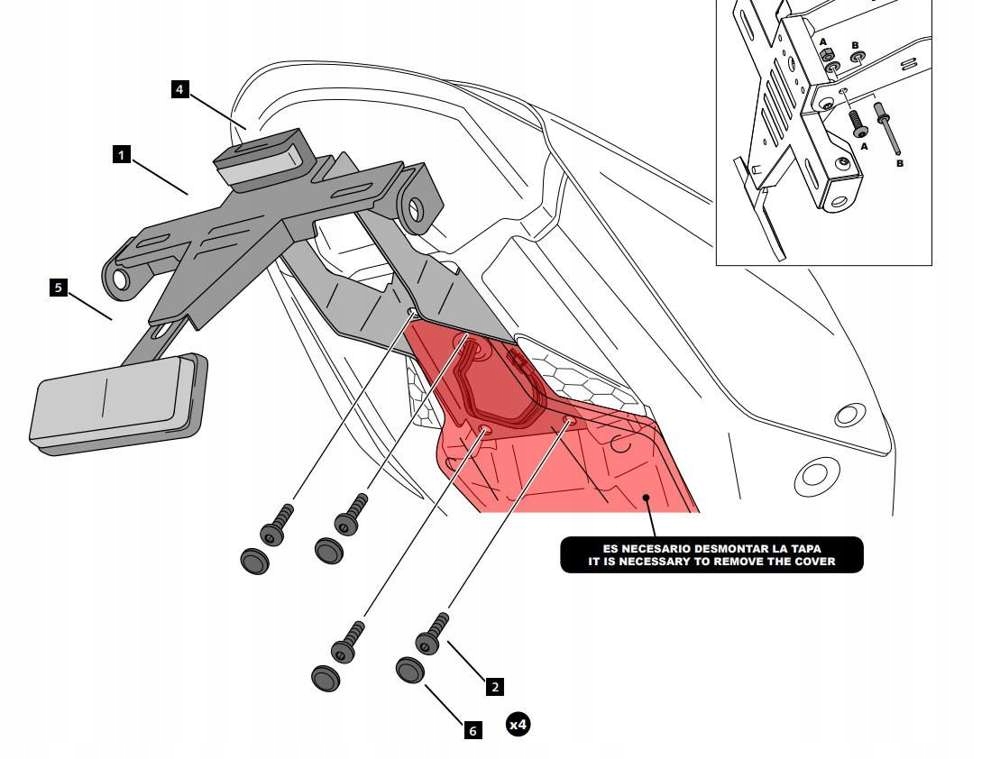 4
1
5
A
B
A
B
ES NECESARIO DESMONTAR LA TAPA
IT IS NECESSARY TO REMOVE THE COVER
2
6
x4