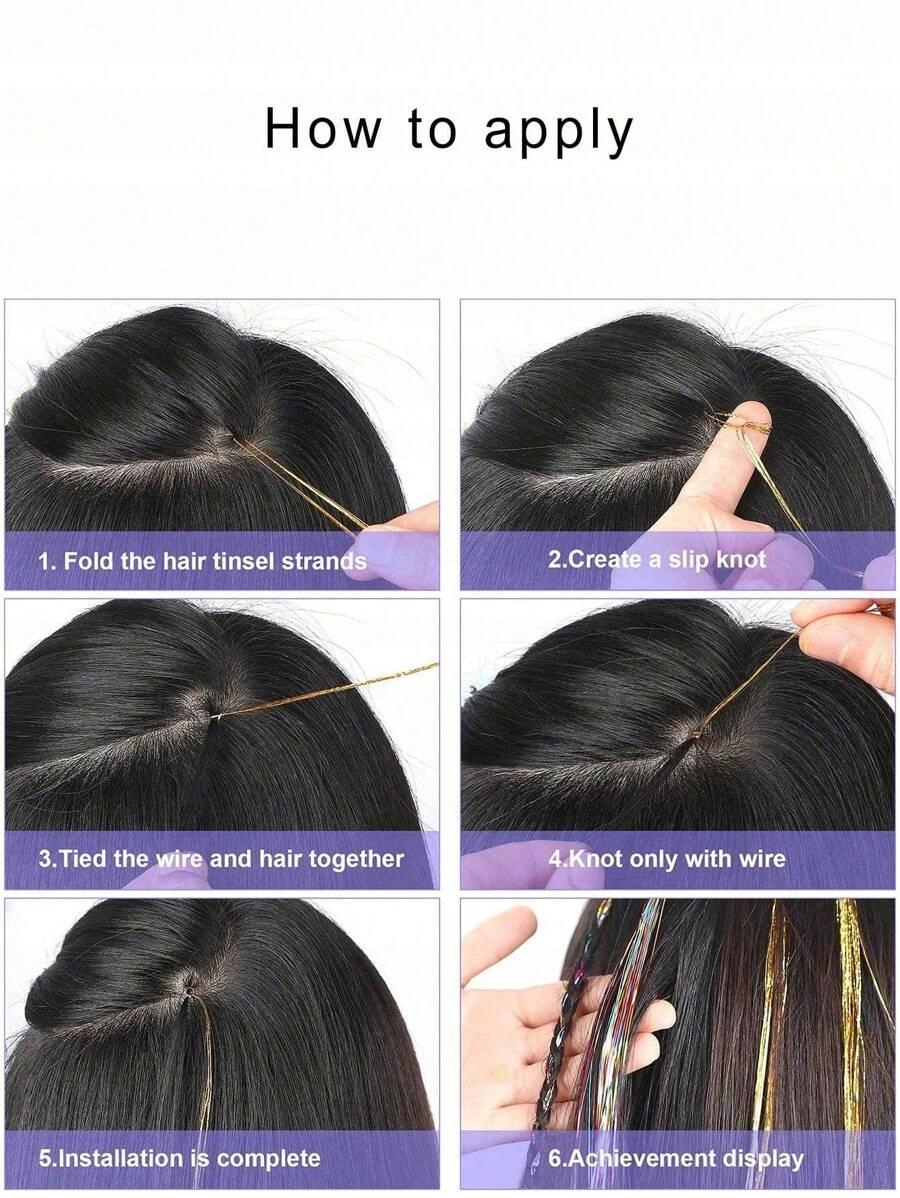 How to apply

1. Fold the hair tinsel strands

2.Create a slip knot

3.Tied the wire and hair together

4.Knot only with wire

5.Installation is complete

6.Achievement display