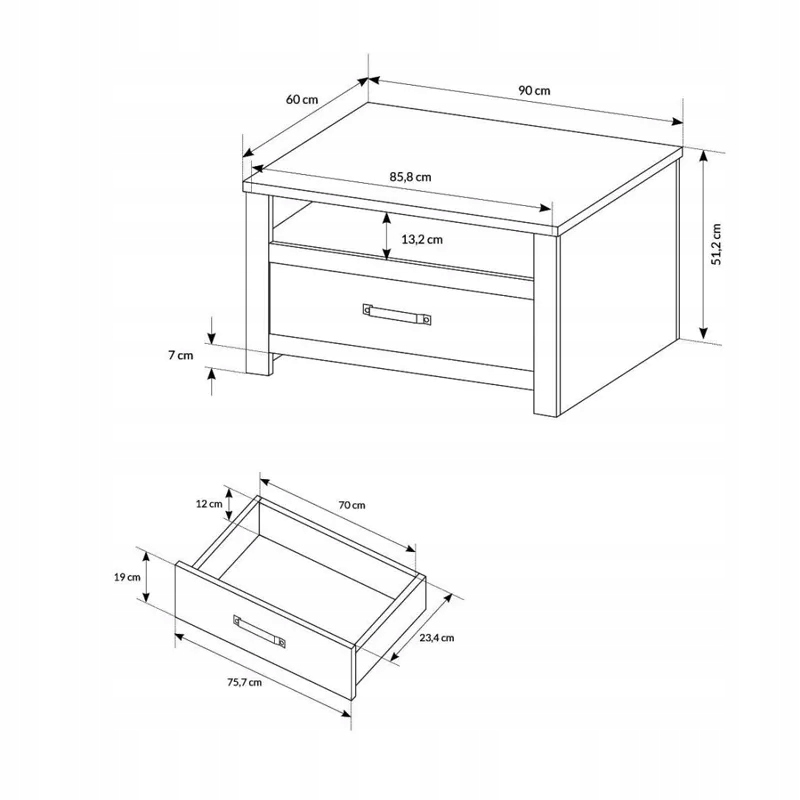 60 cm
90 cm
85,8 cm
13,2 cm
51,2 cm
7 cm

12 cm
70 cm
19 cm
23,4 cm
75,7 cm