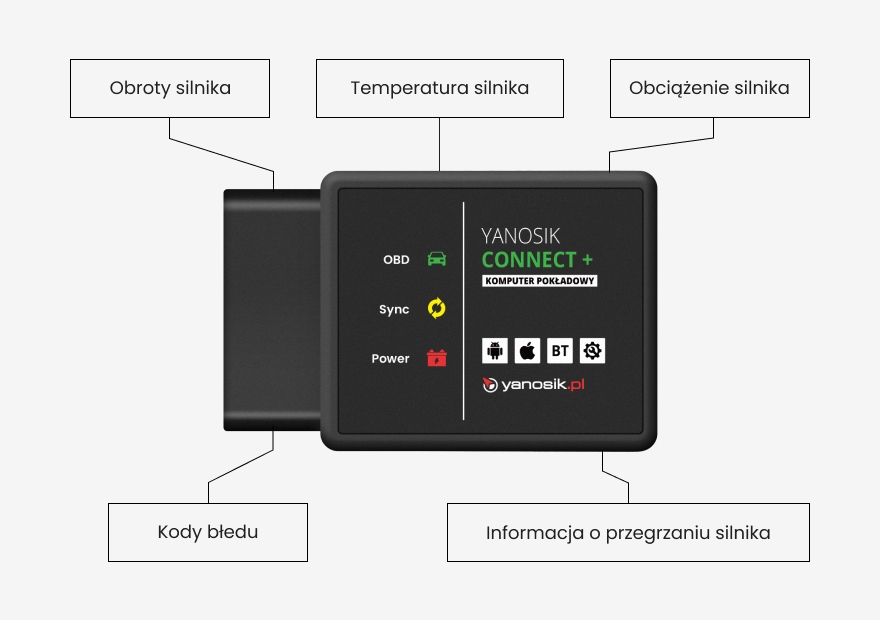 Obroty silnika

Temperatura silnika

Obciążenie silnika

OBD

Sync

Power

YANOSIK
CONNECT +
KOMPUTER POKŁADOWY

BT

yanosik.pl

Kody błedu

Informacja o przegrzaniu silnika