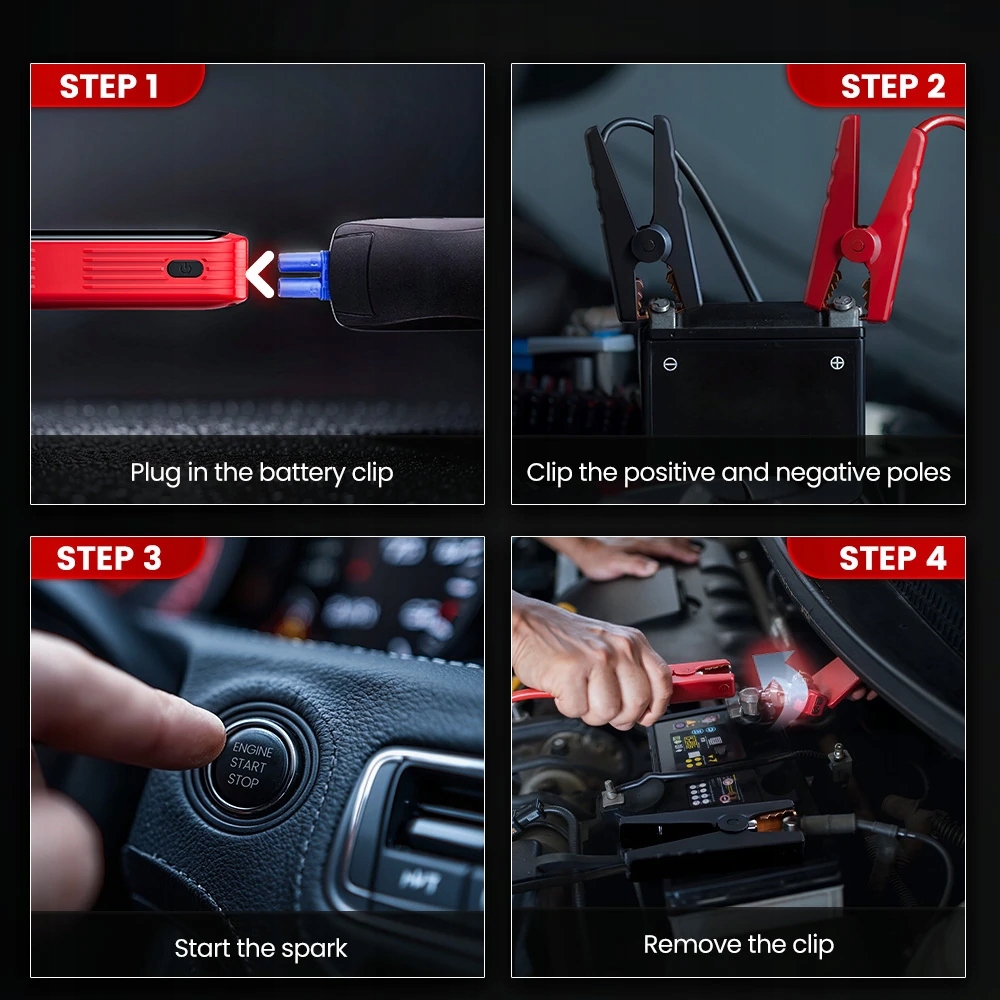 STEP 1

Plug in the battery clip

STEP 2

Clip the positive and negative poles

STEP 3

ENGINE START STOP

Start the spark

STEP 4

Remove the clip