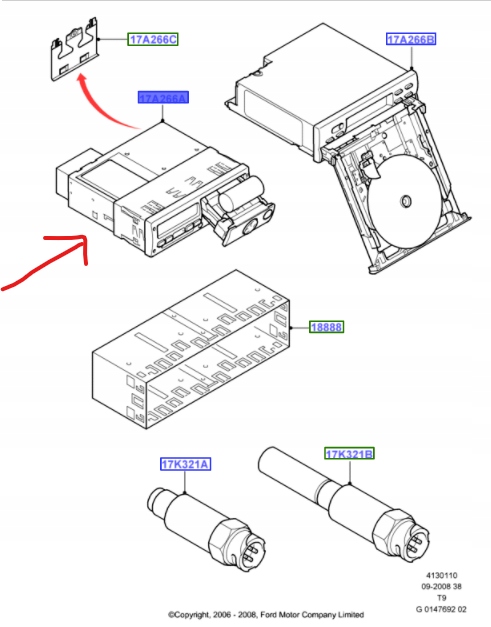 17A266C

17A266B

17A266A

18888

17K321A

17K321B

4130110
09-2008 38
T9
G 0147692 02

©Copyright, 2006 - 2008, Ford Motor Company Limited