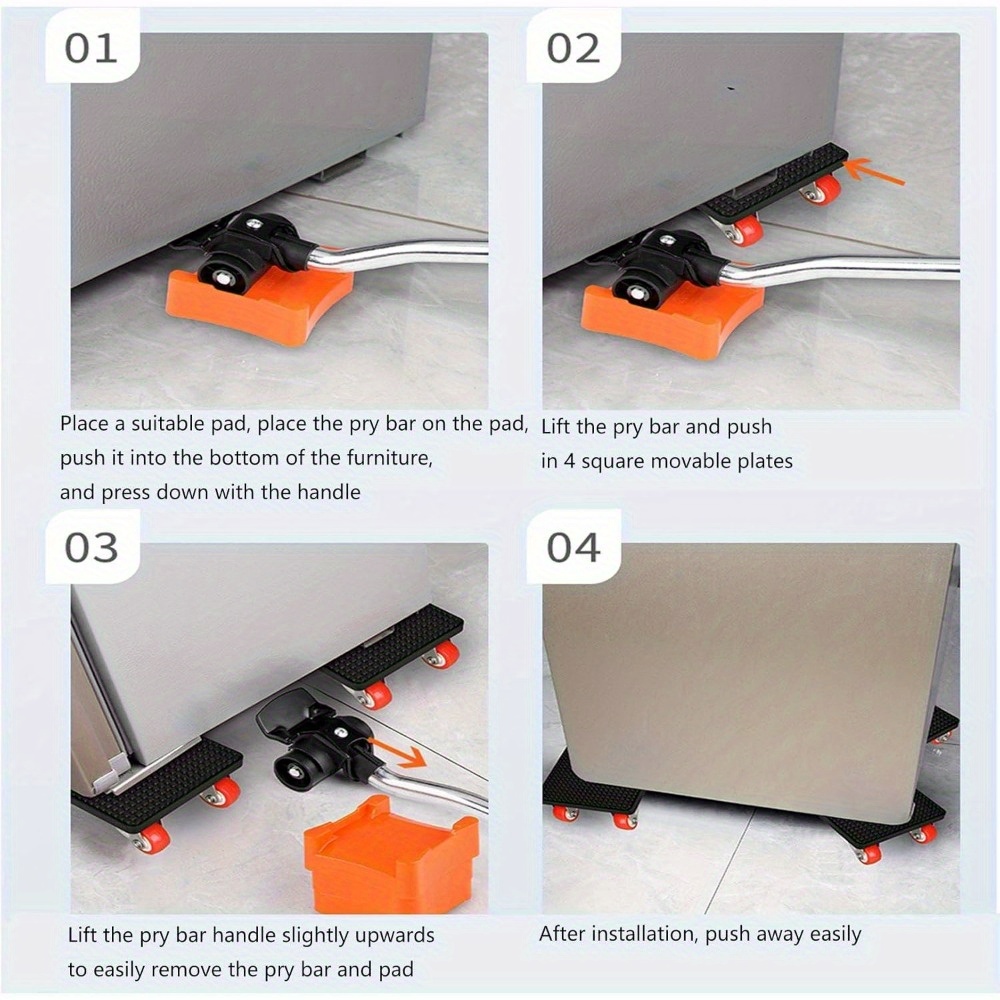 01

Place a suitable pad, place the pry bar on the pad, push it into the bottom of the furniture, and press down with the handle

02

Lift the pry bar and push in 4 square movable plates

03

Lift the pry bar handle slightly upwards to easily remove the pry bar and pad

04

After installation, push away easily