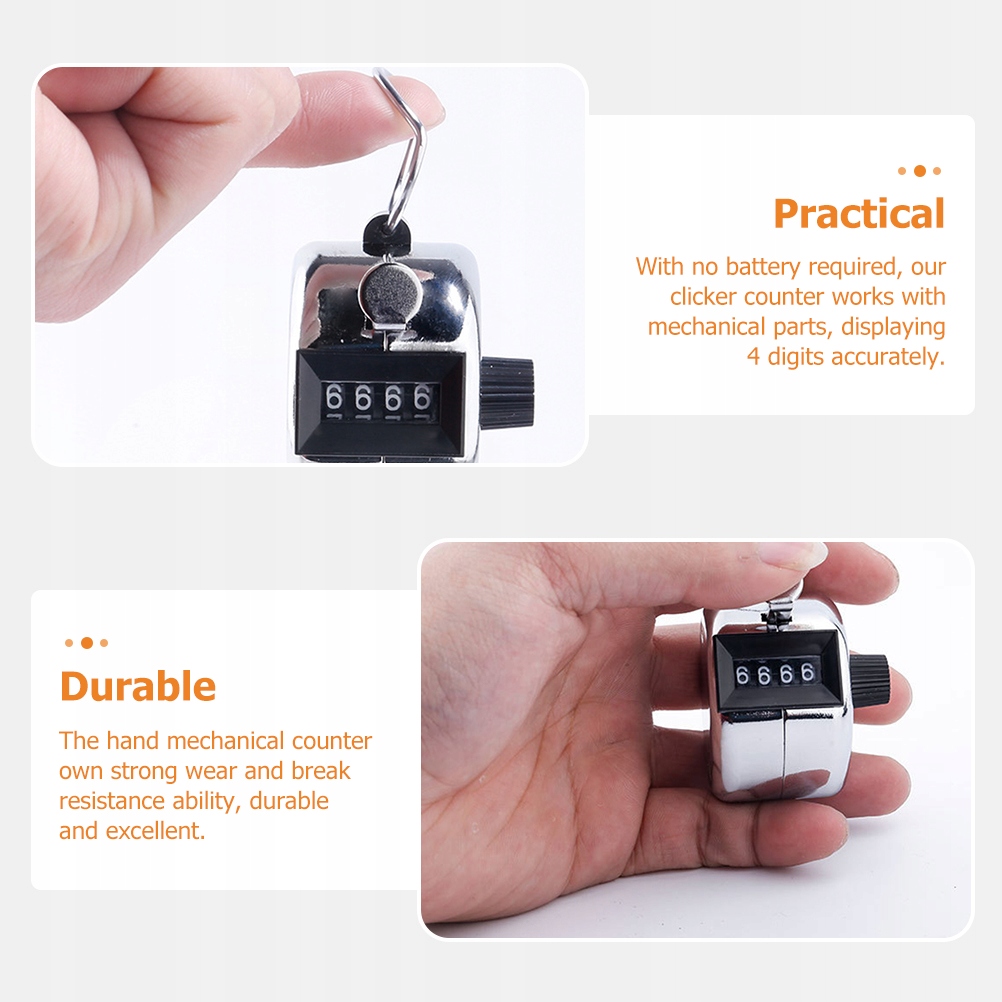 6666

Practical

With no battery required, our clicker counter works with mechanical parts, displaying 4 digits accurately.

Durable

The hand mechanical counter own strong wear and break resistance ability, durable and excellent.

6666