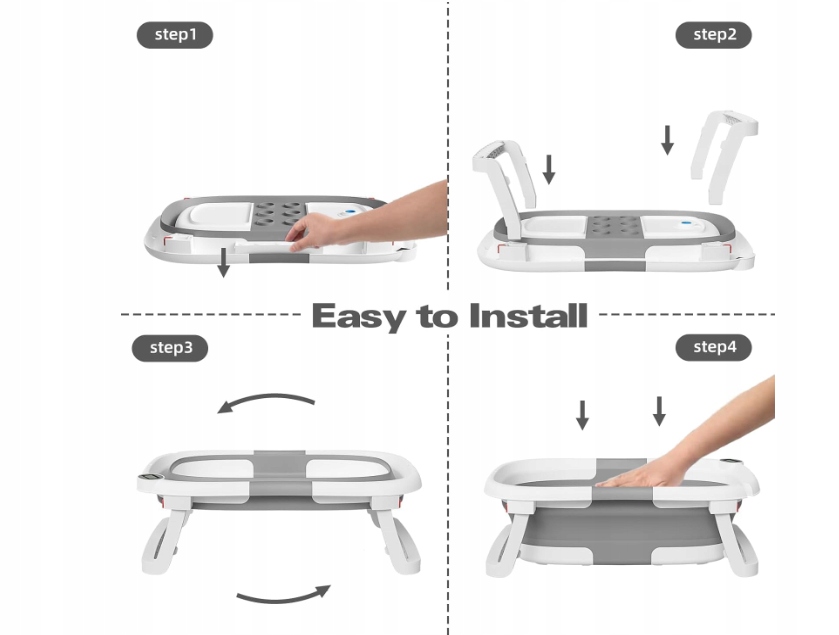 step1

step2

Easy to Install

step3

step4