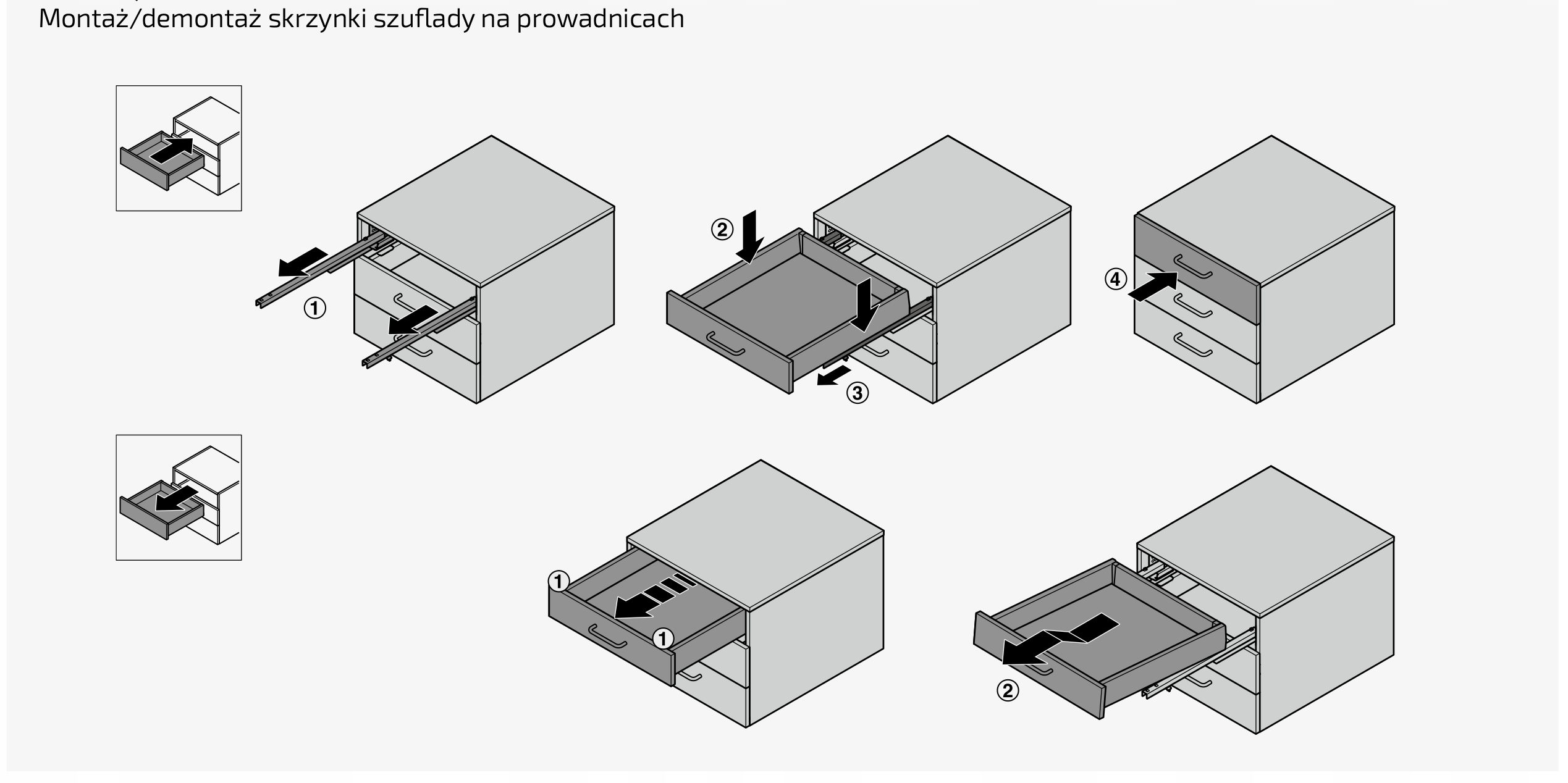 Montaż/demontaż skrzynki szuflady na prowadnicach

①

②

③

④

①

①

②