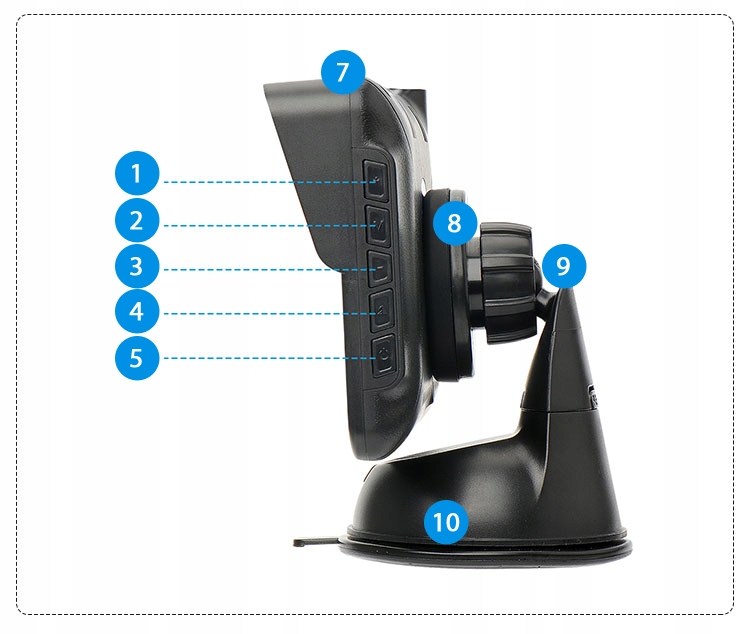 7
1
2
3
4
5
8
9
10