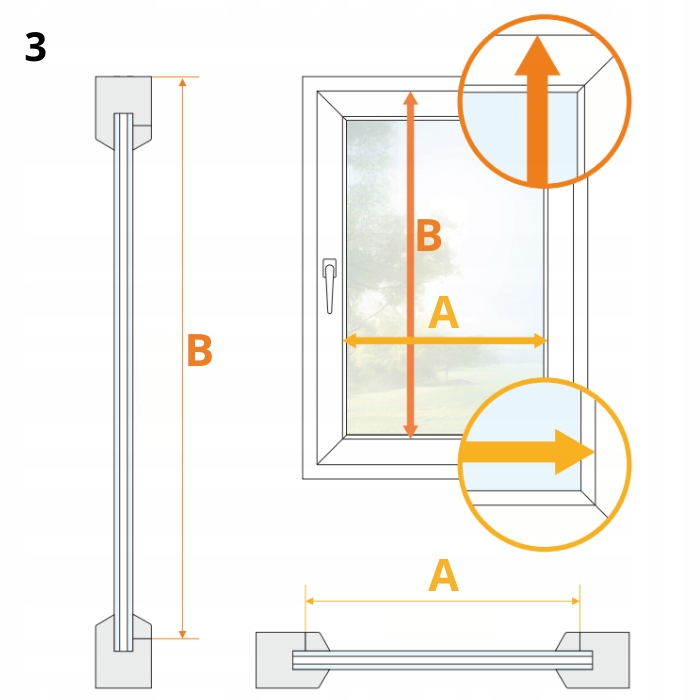 3

B

B

A

A