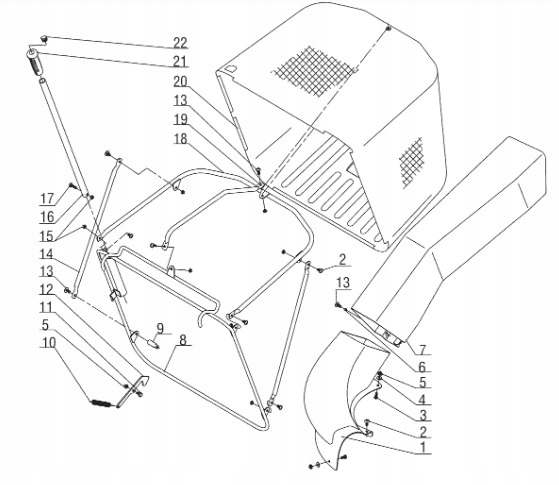 22
21
20
13
19
18
17
16
15
14
13
12
11
5
10
9
8
2
13
7
6
5
4
3
2
1