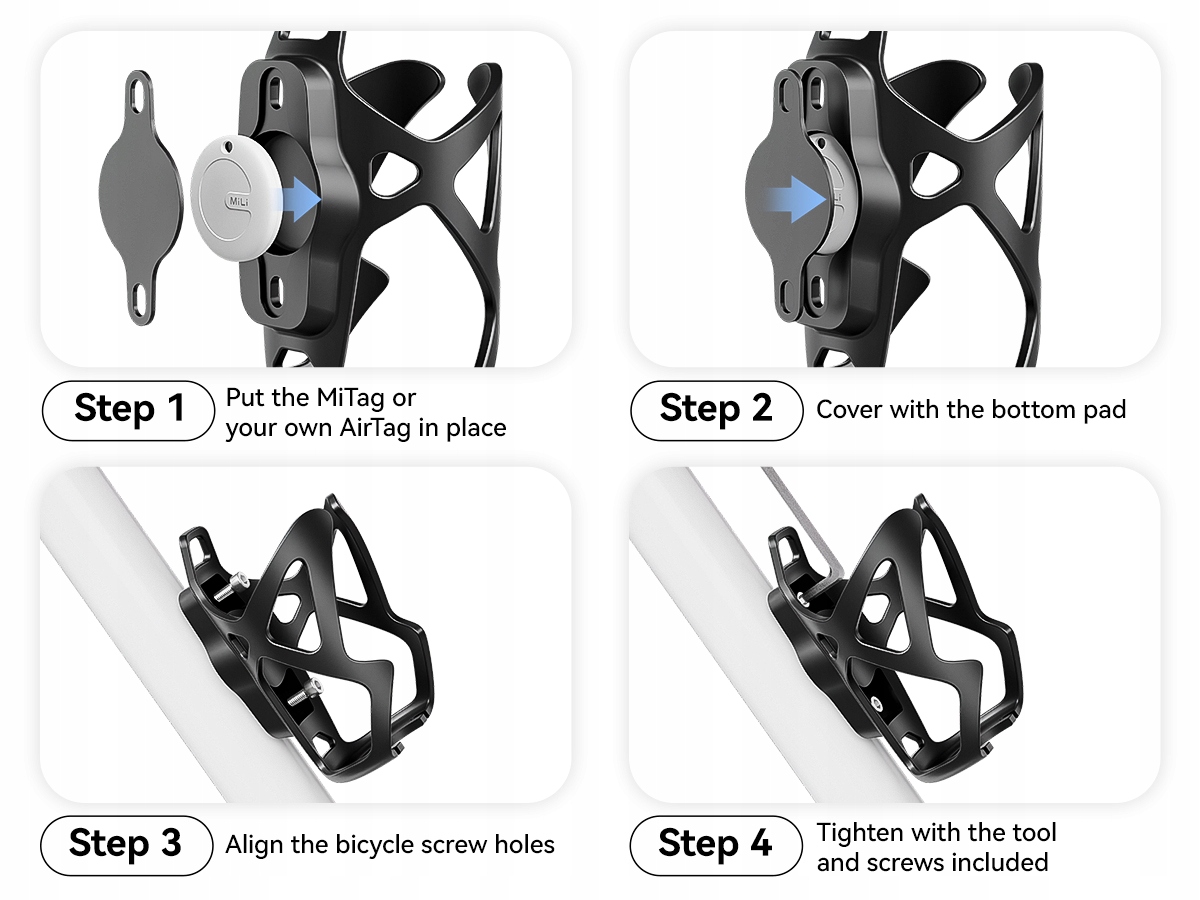 MiLi

Step 1 Put the MiTag or your own AirTag in place

Step 2 Cover with the bottom pad

Step 3 Align the bicycle screw holes

Step 4 Tighten with the tool and screws included