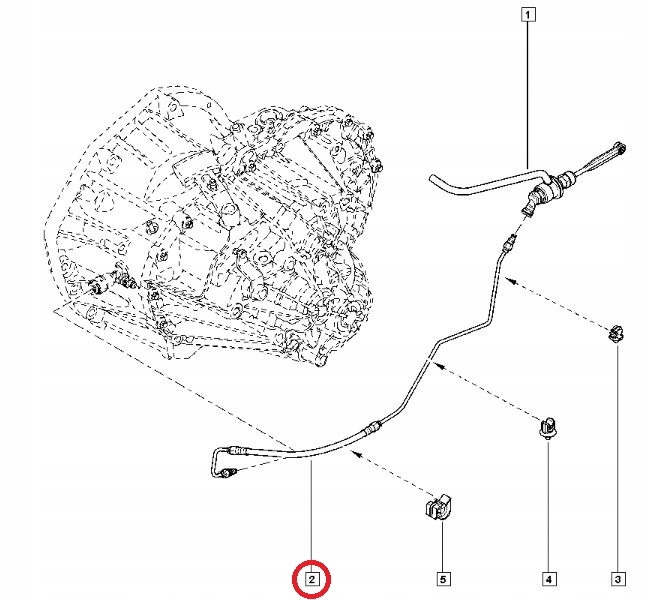 1
2
5
4
3