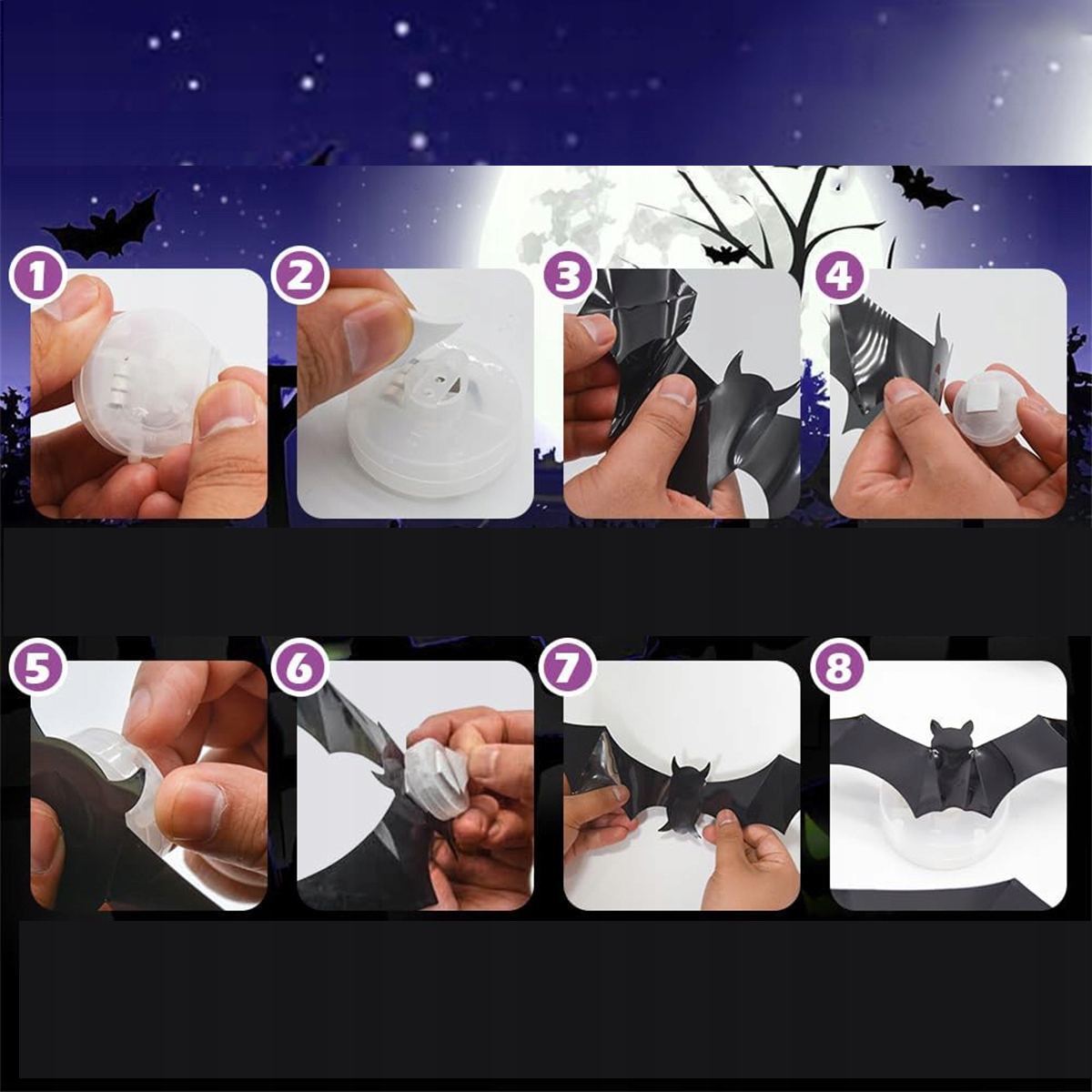 1
2
3
4
5
6
7
8