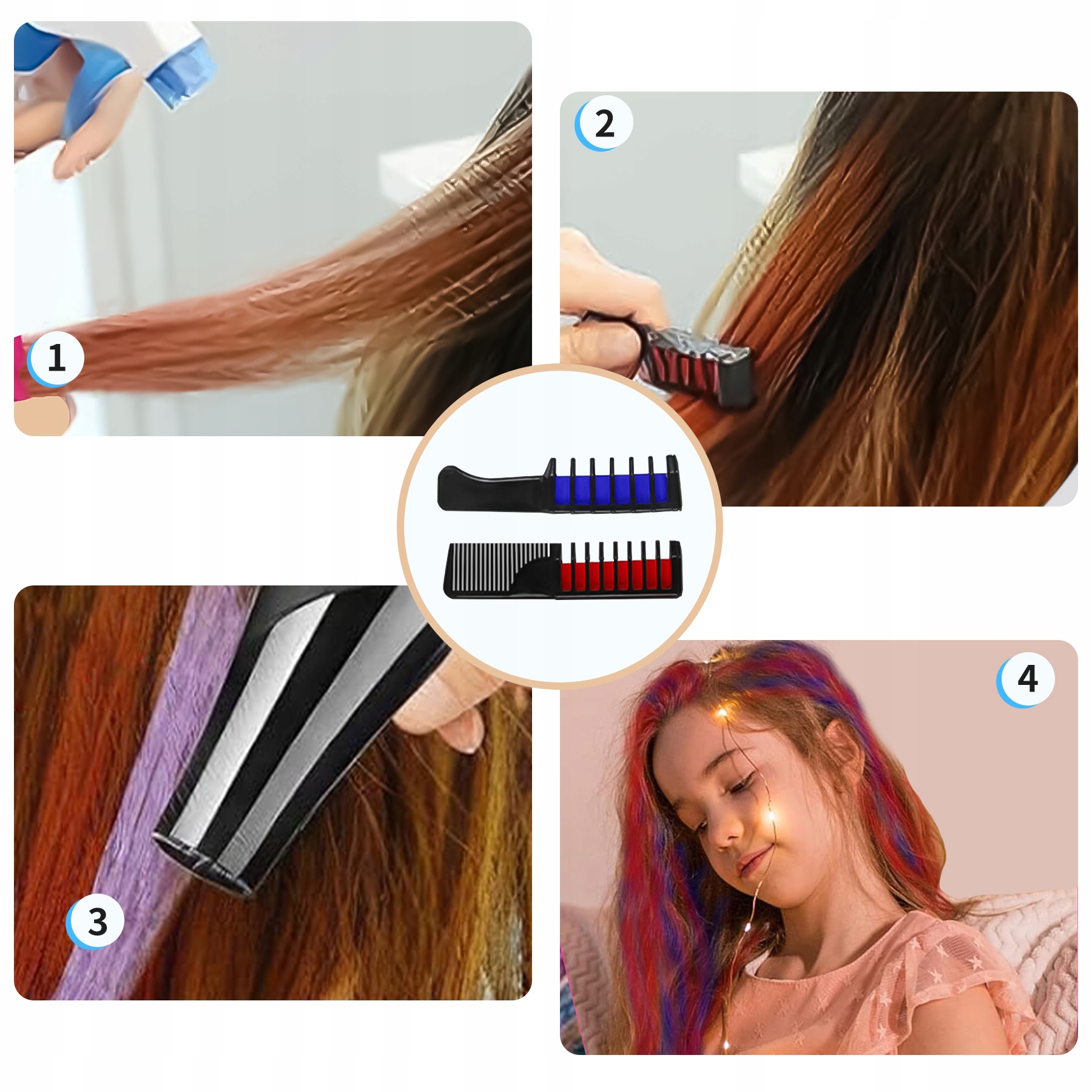 1

2

3

4