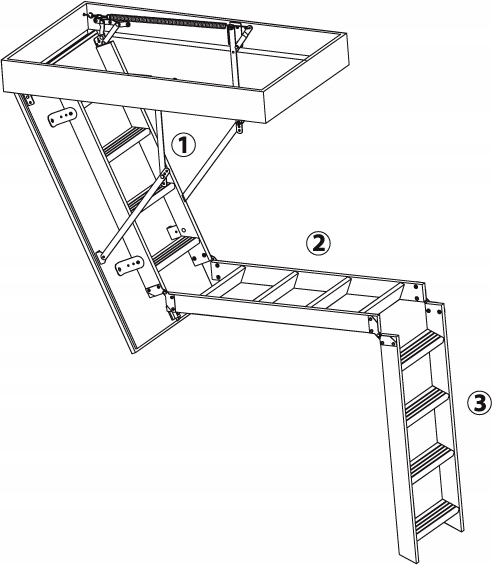 1

2

3