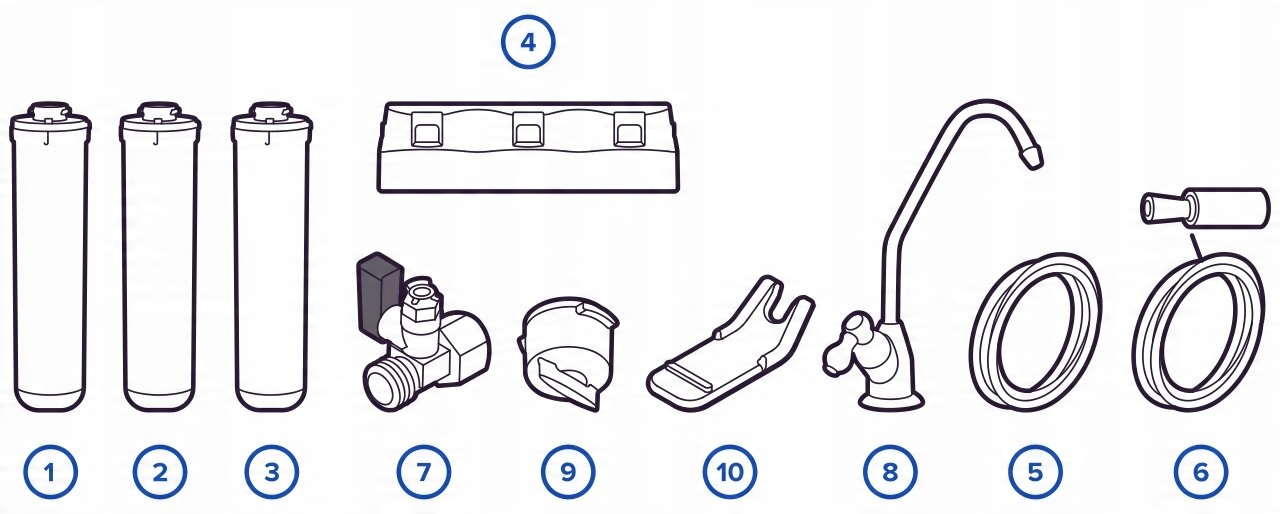 4

1 2 3 7 9 10 8 5 6