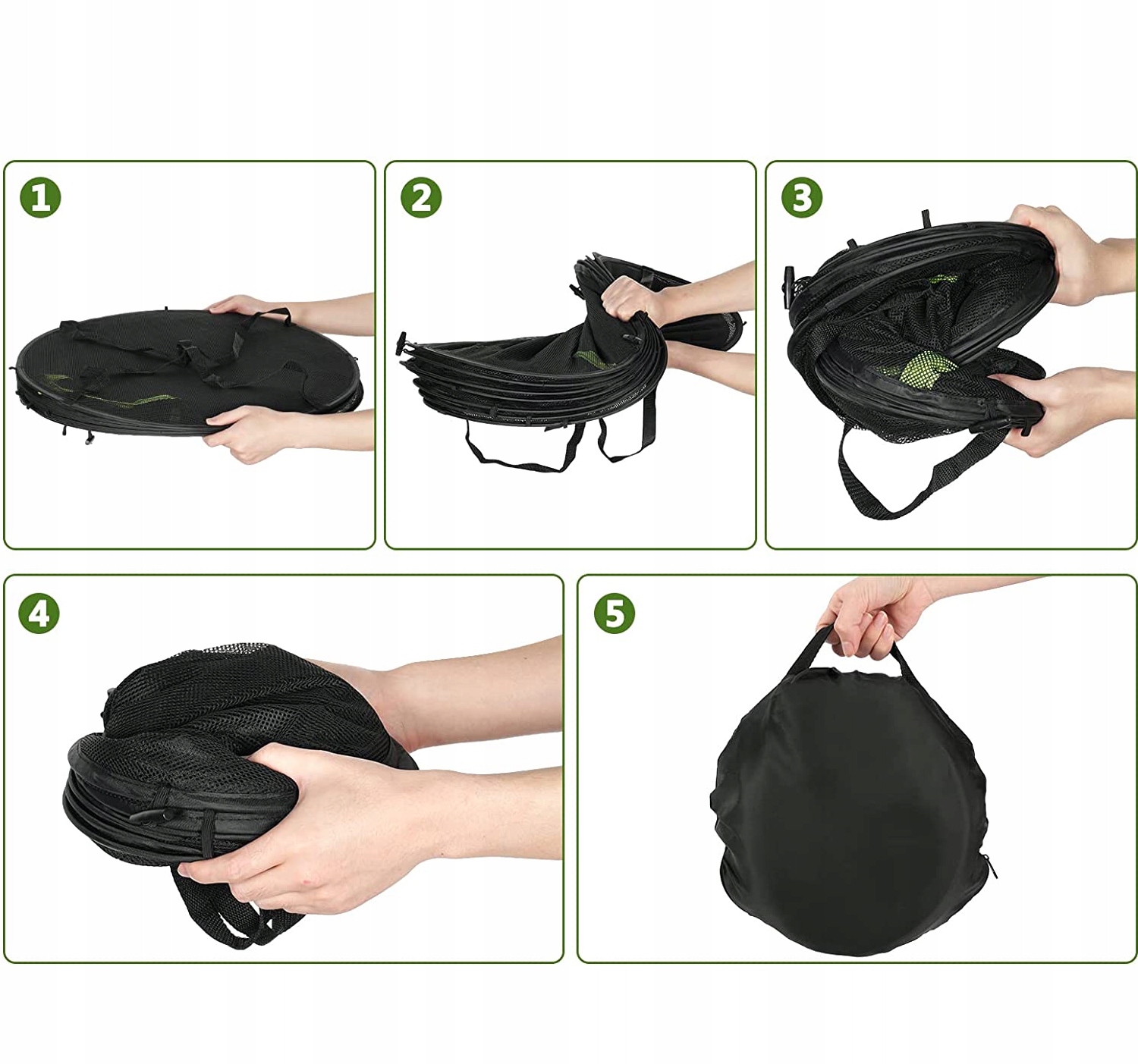 1

2

3

4

5