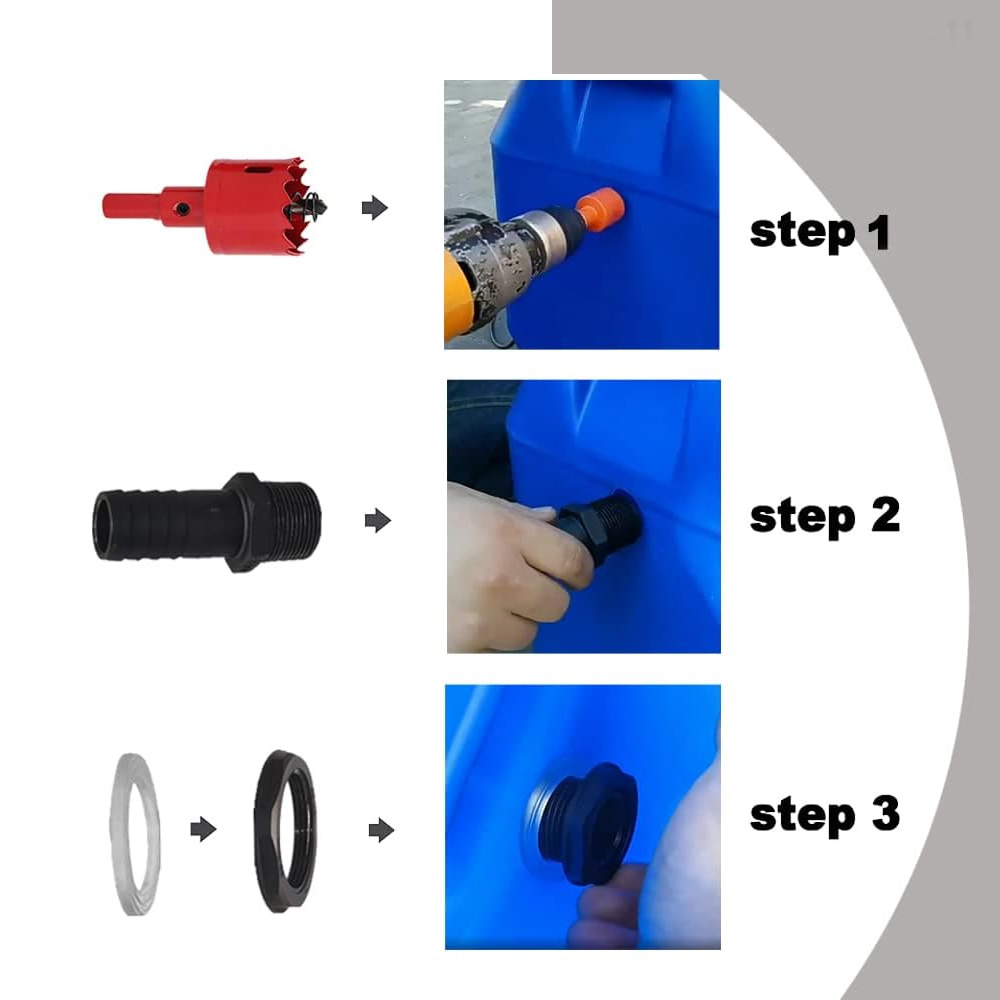 step 1

step 2

step 3