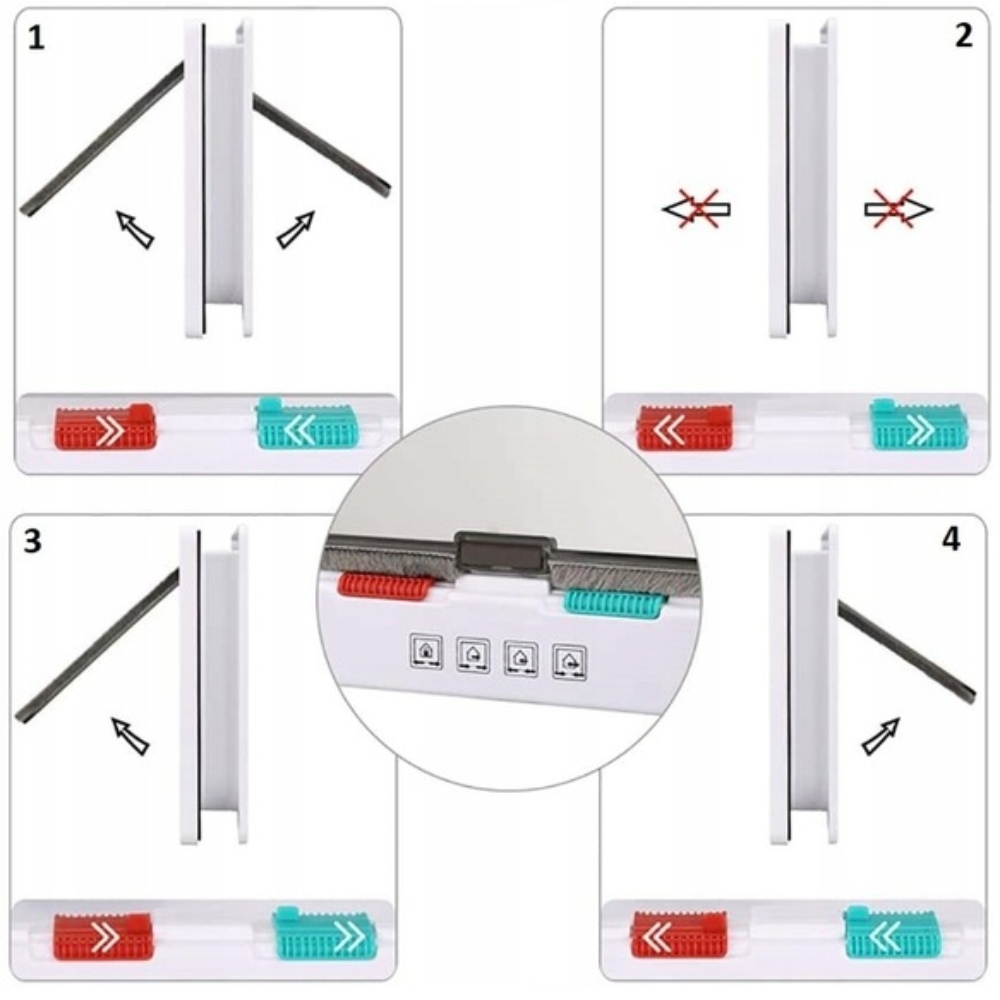 1

2

3

4