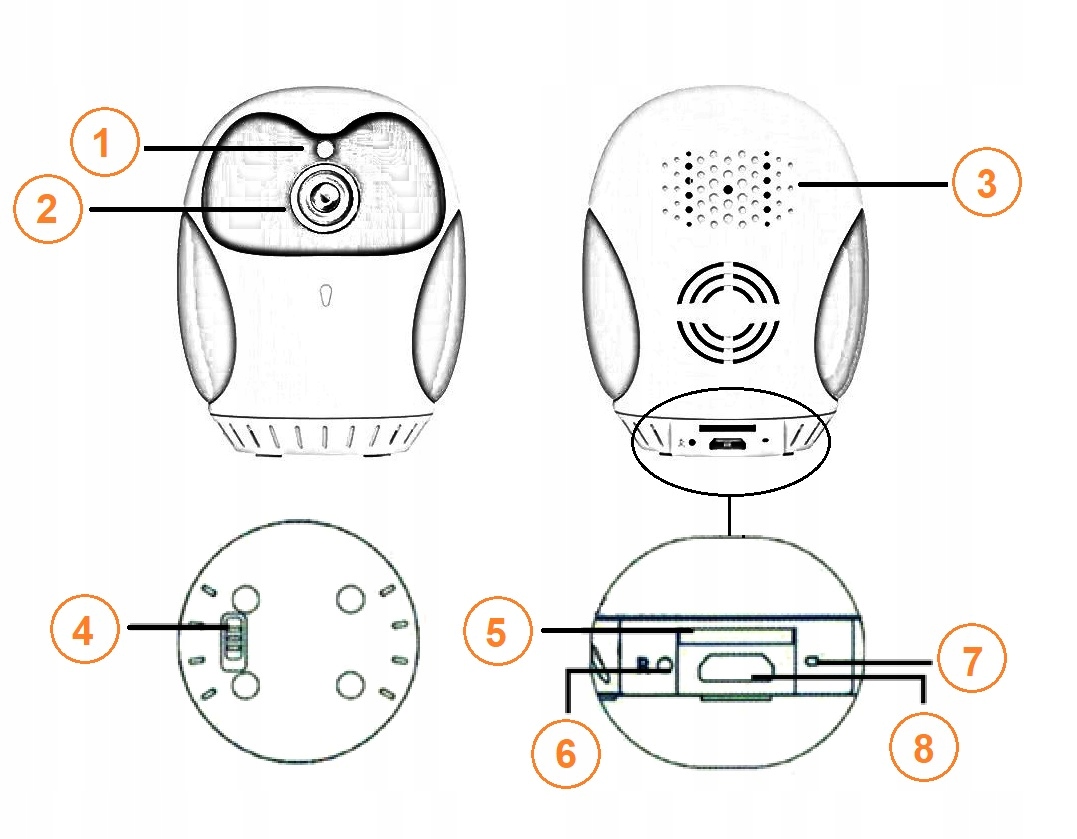 1
2
3
4
5
6
7
8