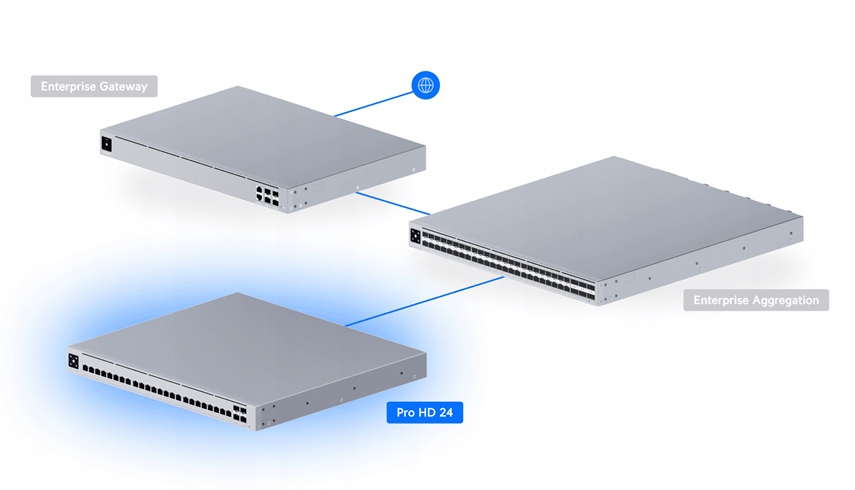 Enterprise Gateway

Enterprise Aggregation

Pro HD 24