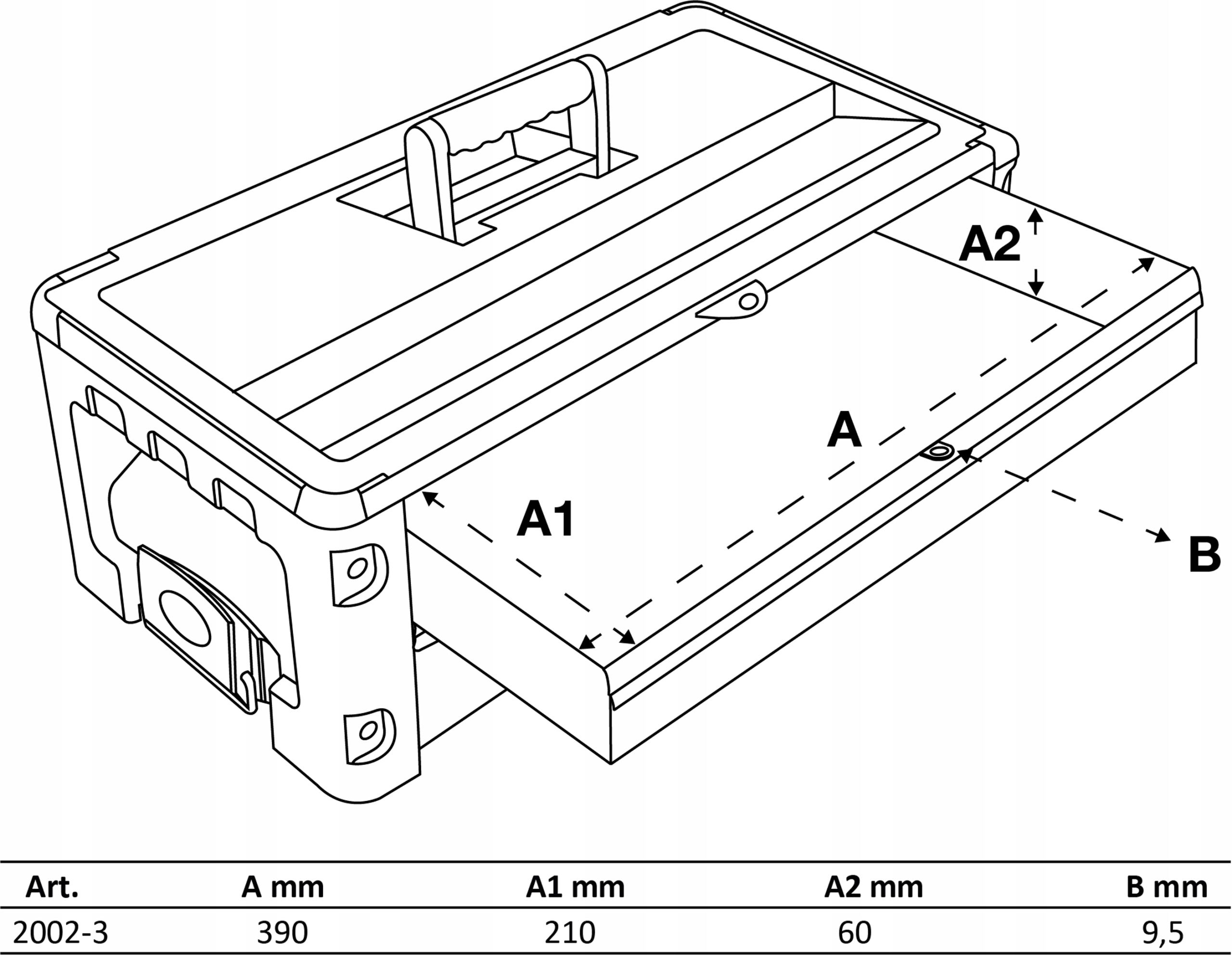 A2

A

A1

B

| Art. | A mm | A1 mm | A2 mm | B mm |
|---|---|---|---|---|
| 2002-3 | 390 | 210 | 60 | 9,5 |