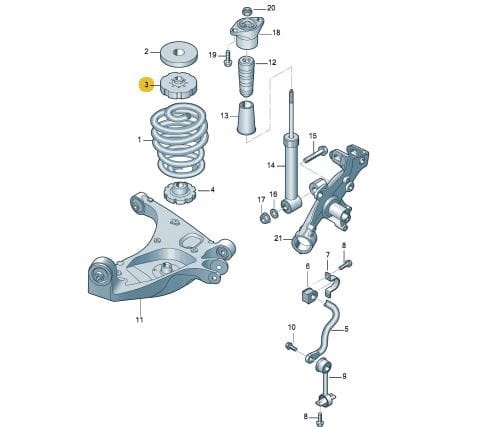 20
18
2
19
12
3
13
1
15
14
4
17
16
21
8
7
6
11
5
10
9
8