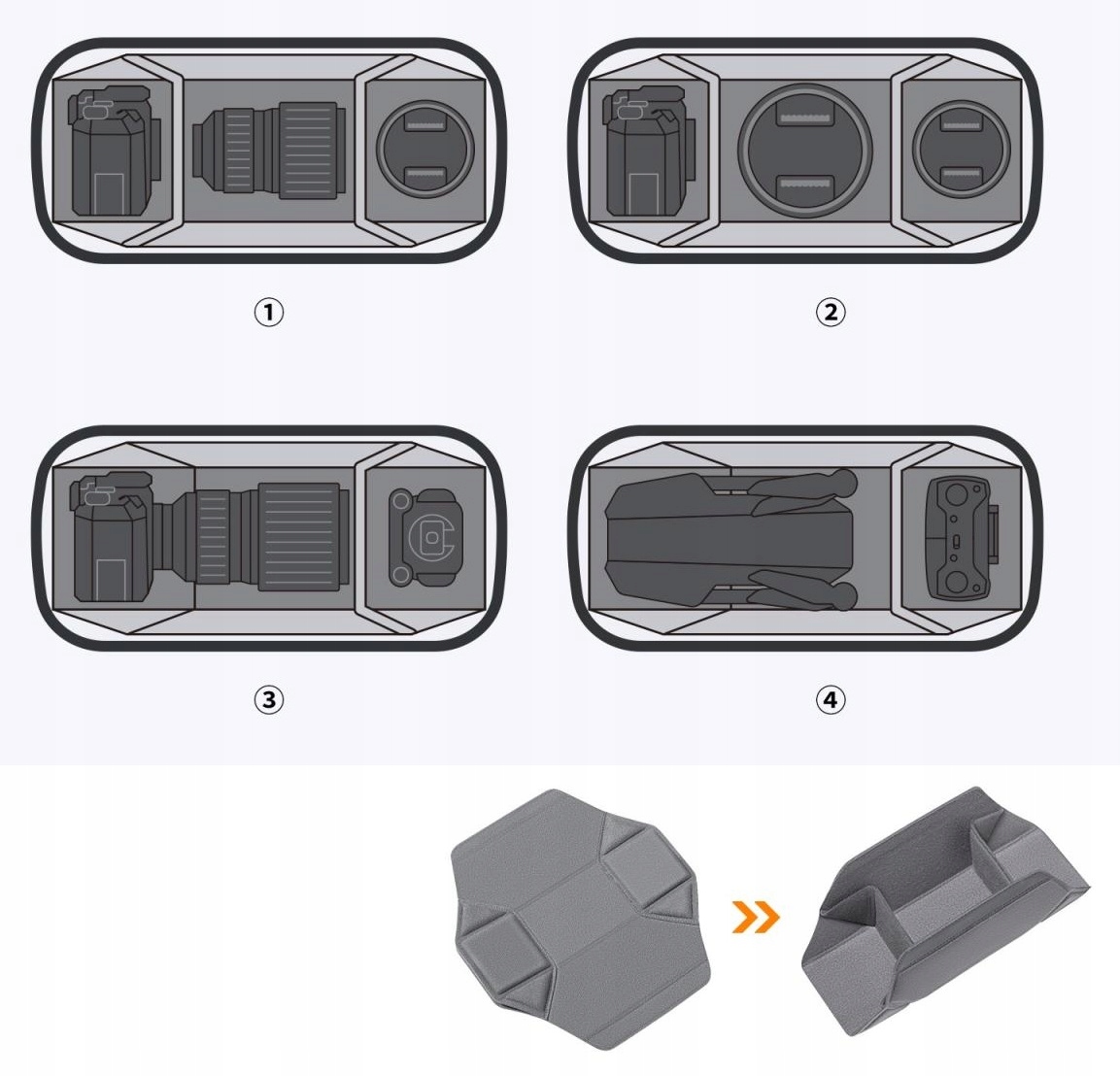 ①

②

③

④