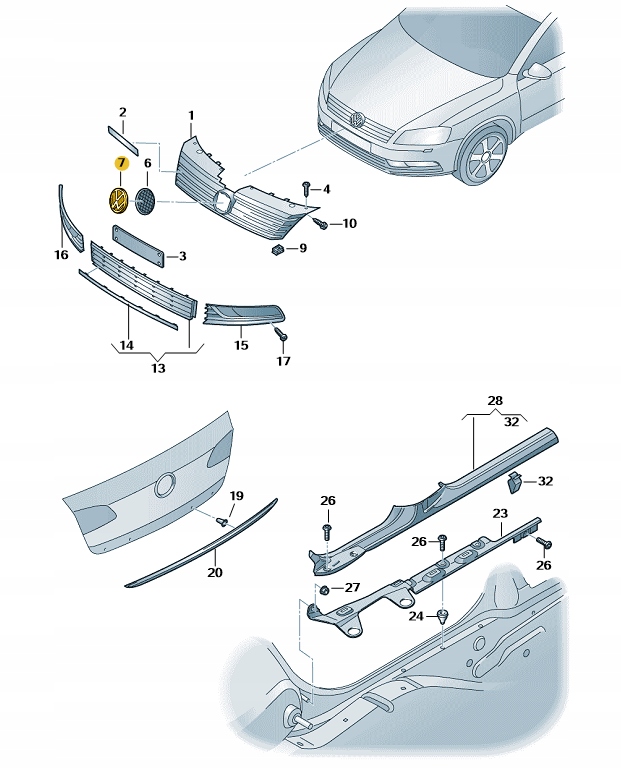 2
1
7
6
4
10
16
3
9
14
15
17
13
28
32
32
19
26
23
26
26
20
27
24