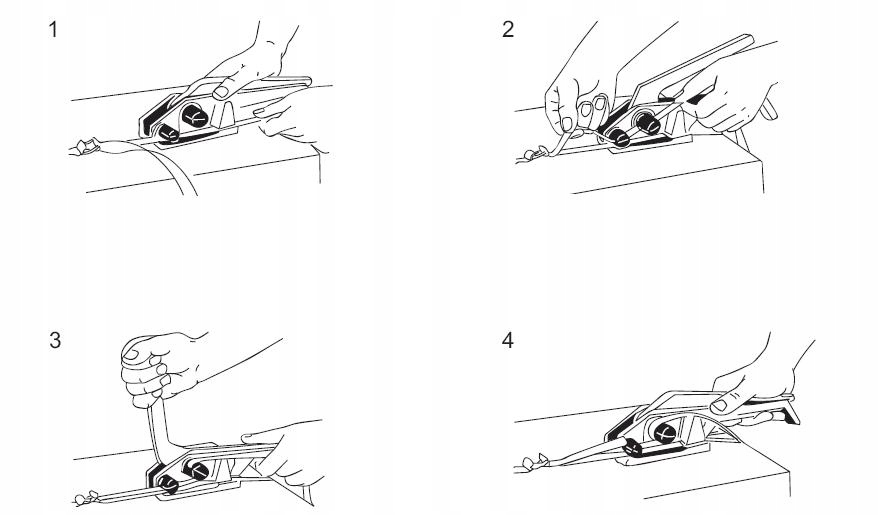 1

2

3

4