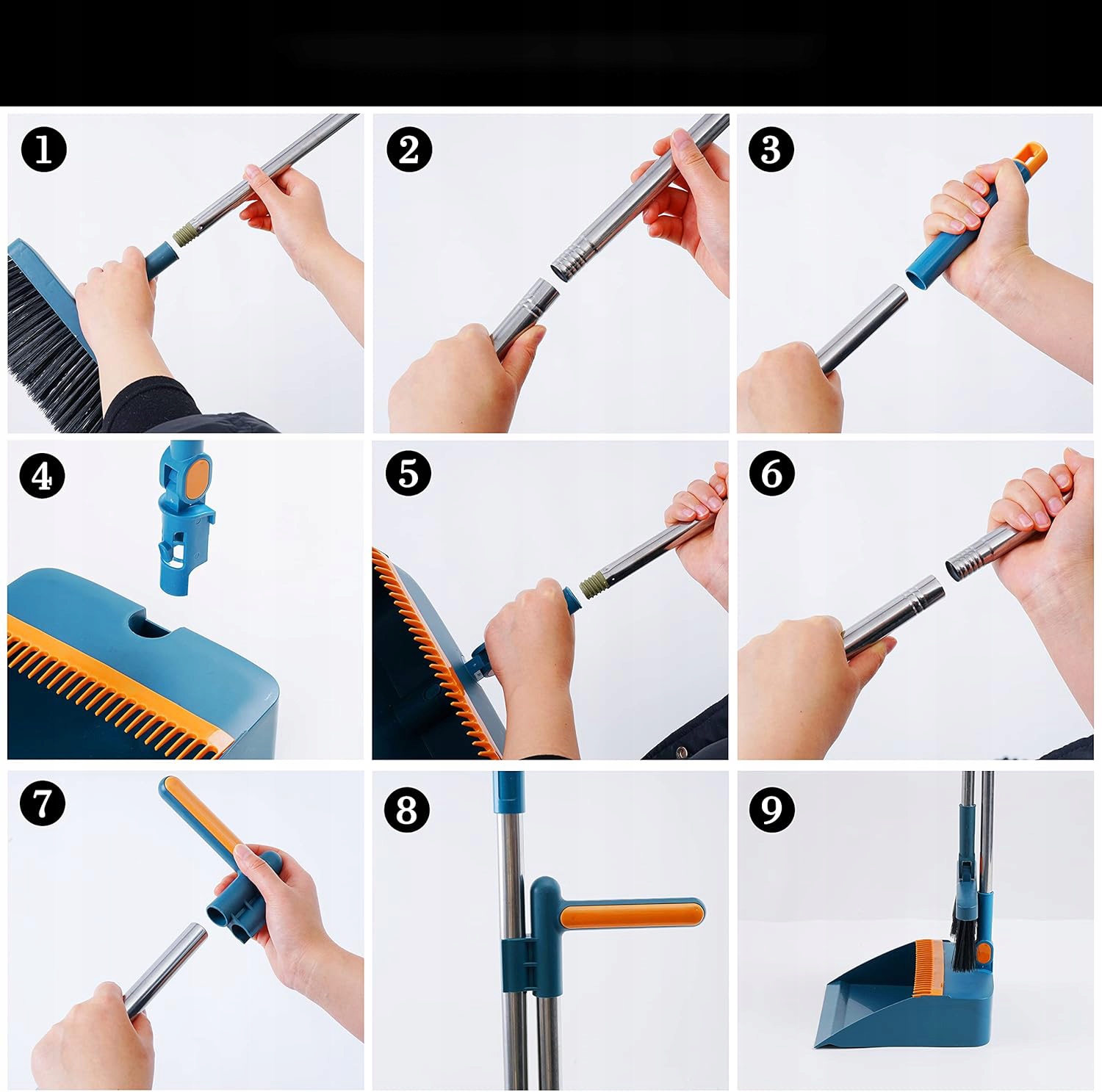 1

2

3

4

5

6

7

8

9