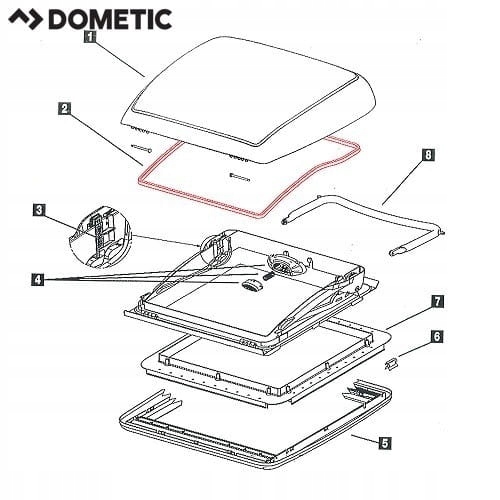 DOMETIC

1

2

8

3

4

7

6

5