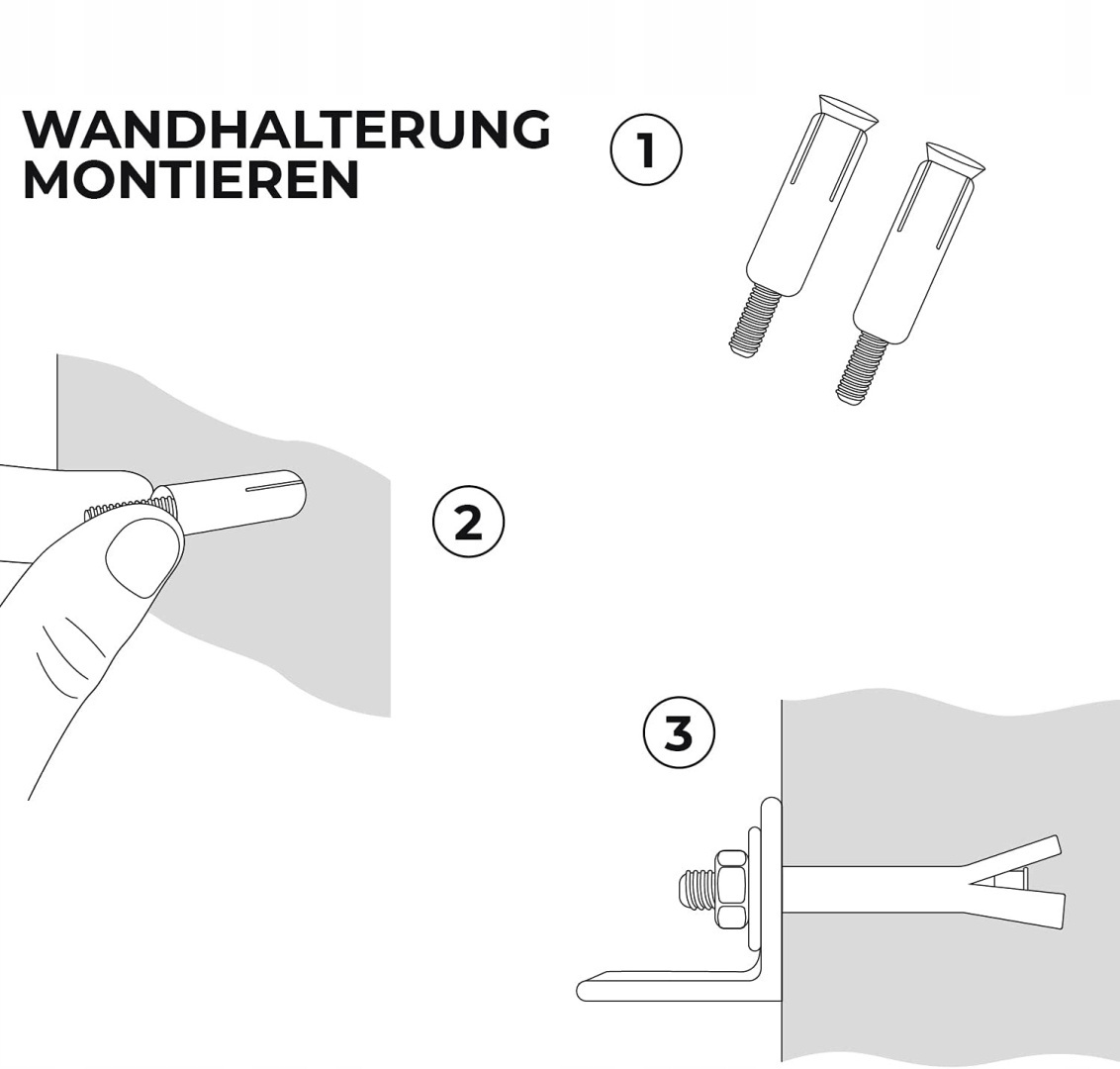 WANDHALTERUNG MONTIEREN

1

2

3