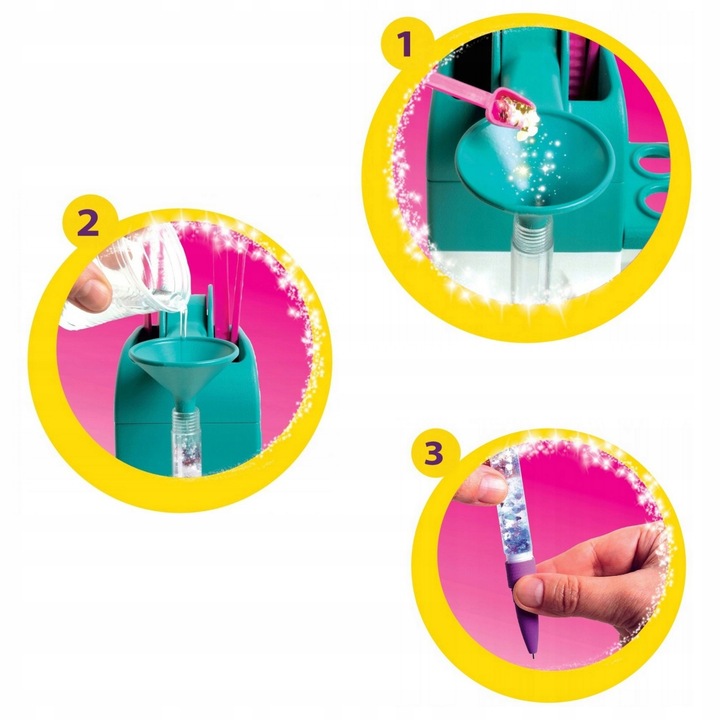 1

2

3