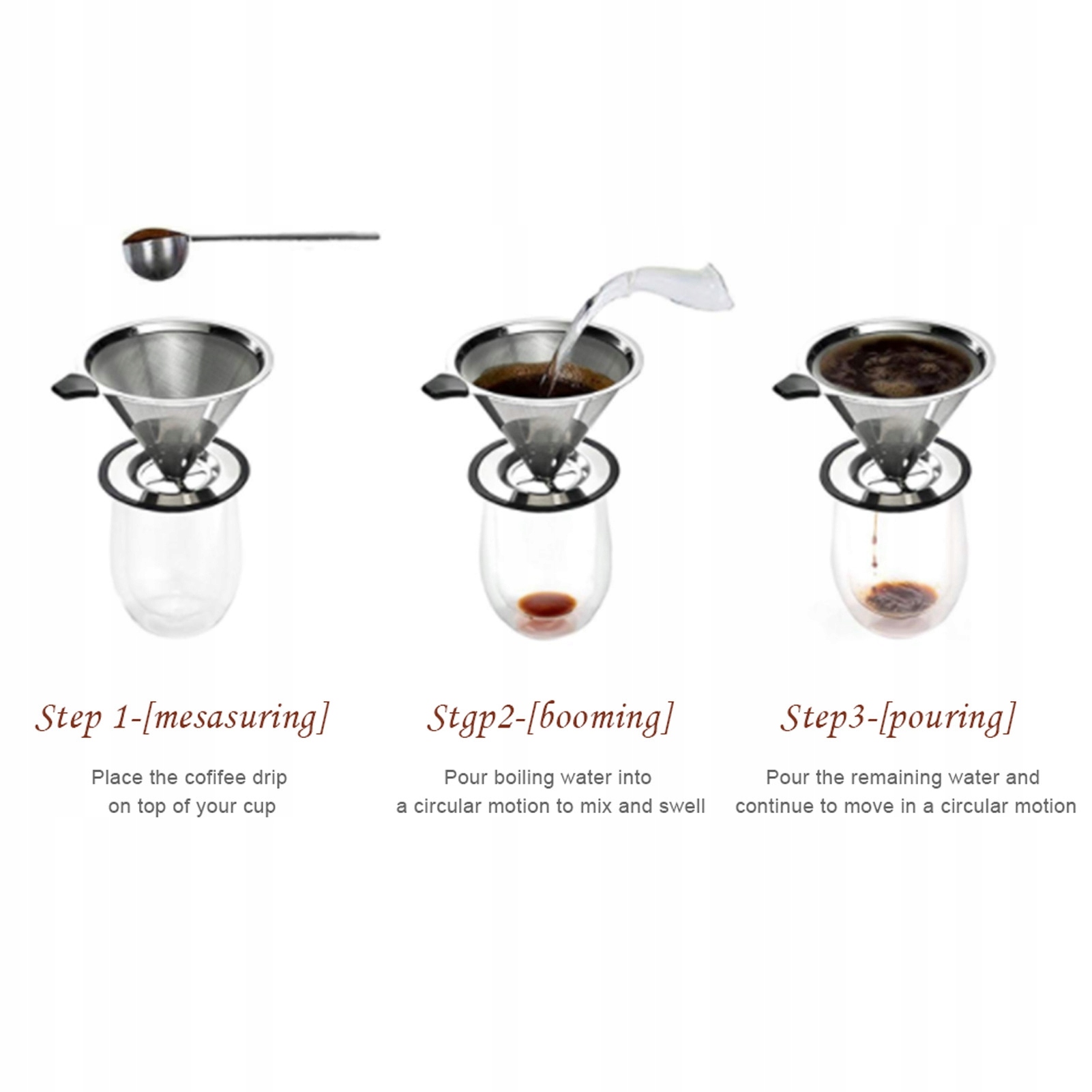 Step 1-[mesasuring]

Place the cofifee drip on top of your cup

Stgp2-[booming]

Pour boiling water into a circular motion to mix and swell

Step3-[pouring]

Pour the remaining water and continue to move in a circular motion