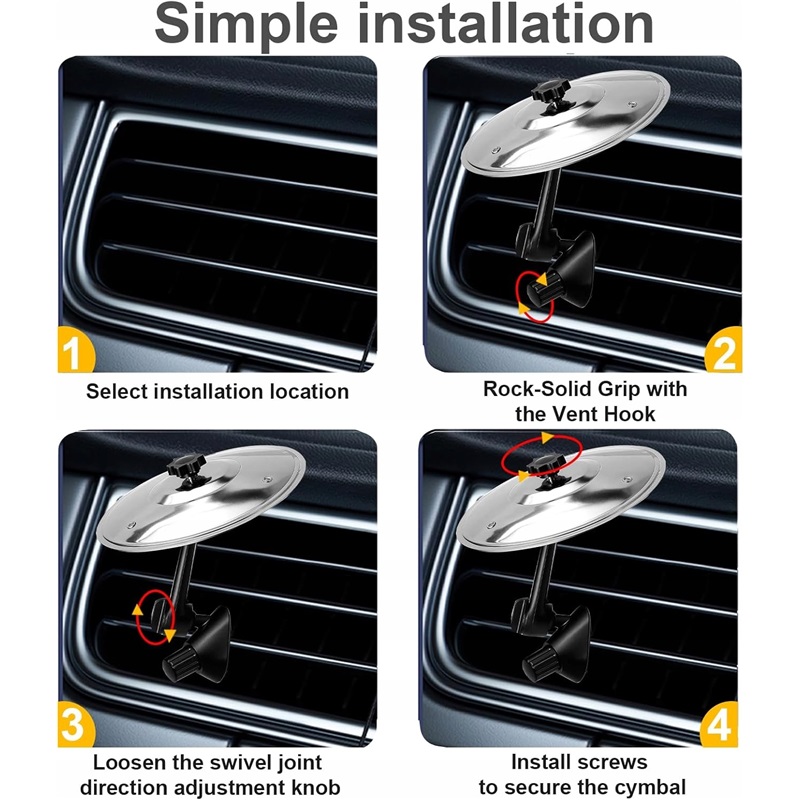 Simple installation

1

Select installation location

2

Rock-Solid Grip with the Vent Hook

3

Loosen the swivel joint direction adjustment knob

4

Install screws to secure the cymbal