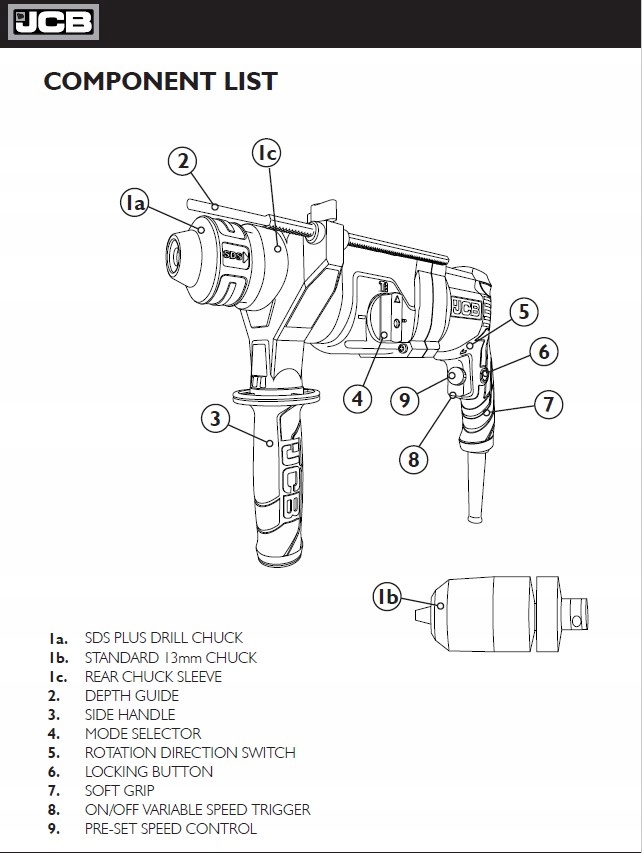 JCB

COMPONENT LIST

2
1c
1a
SDS
JCB
5
6
4
9
7
3
8
JCB
1b

1a. SDS PLUS DRILL CHUCK
1b. STANDARD 13mm CHUCK
1c. REAR CHUCK SLEEVE
2. DEPTH GUIDE
3. SIDE HANDLE
4. MODE SELECTOR
5. ROTATION DIRECTION SWITCH
6. LOCKING BUTTON
7. SOFT GRIP
8. ON/OFF VARIABLE SPEED TRIGGER
9. PRE-SET SPEED CONTROL