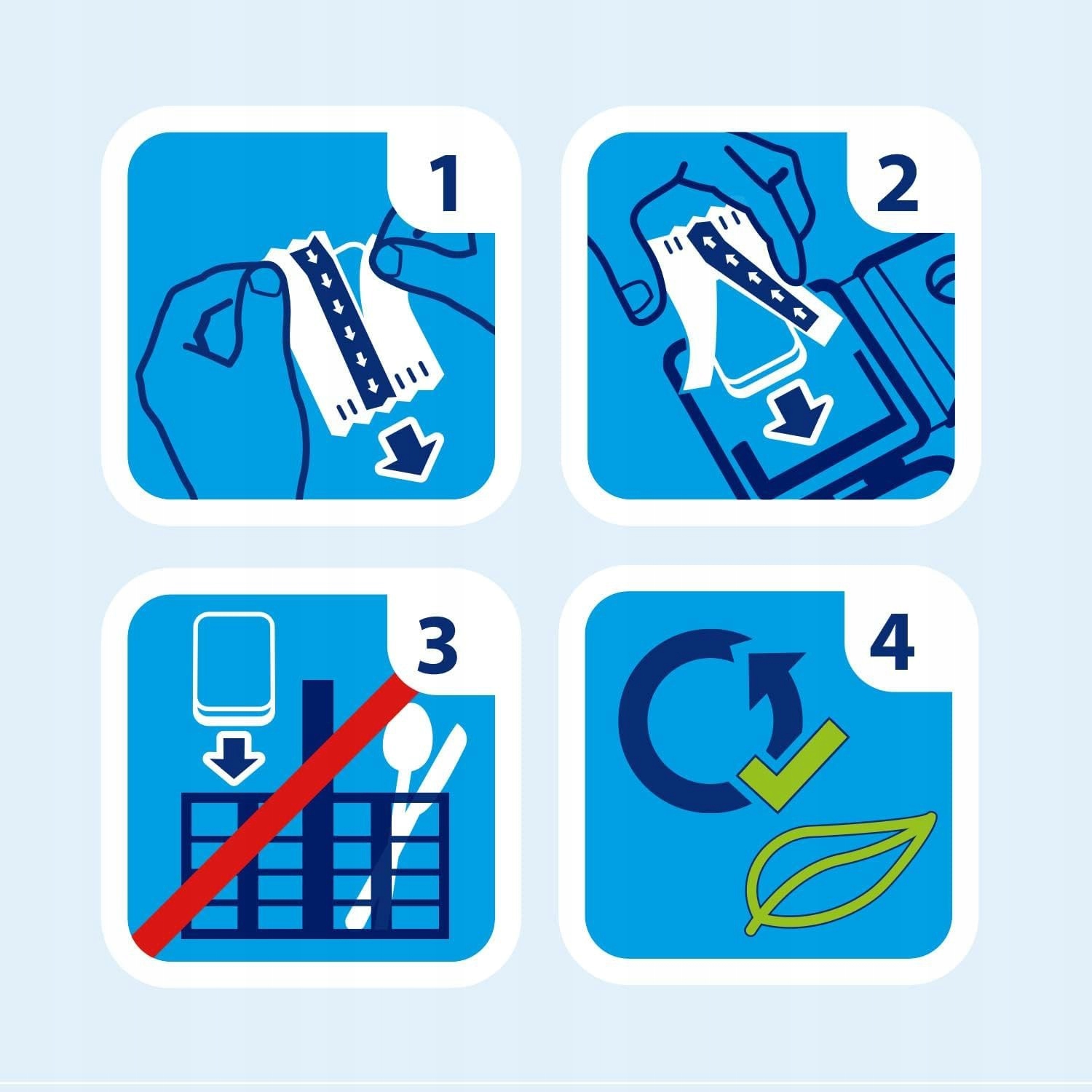 1

2

3

4