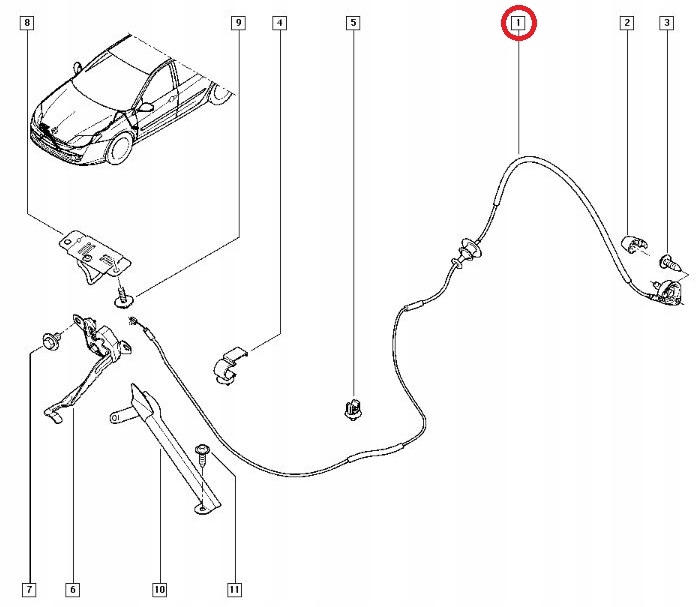 8
9
4
5
1
2
3
7
6
10
11