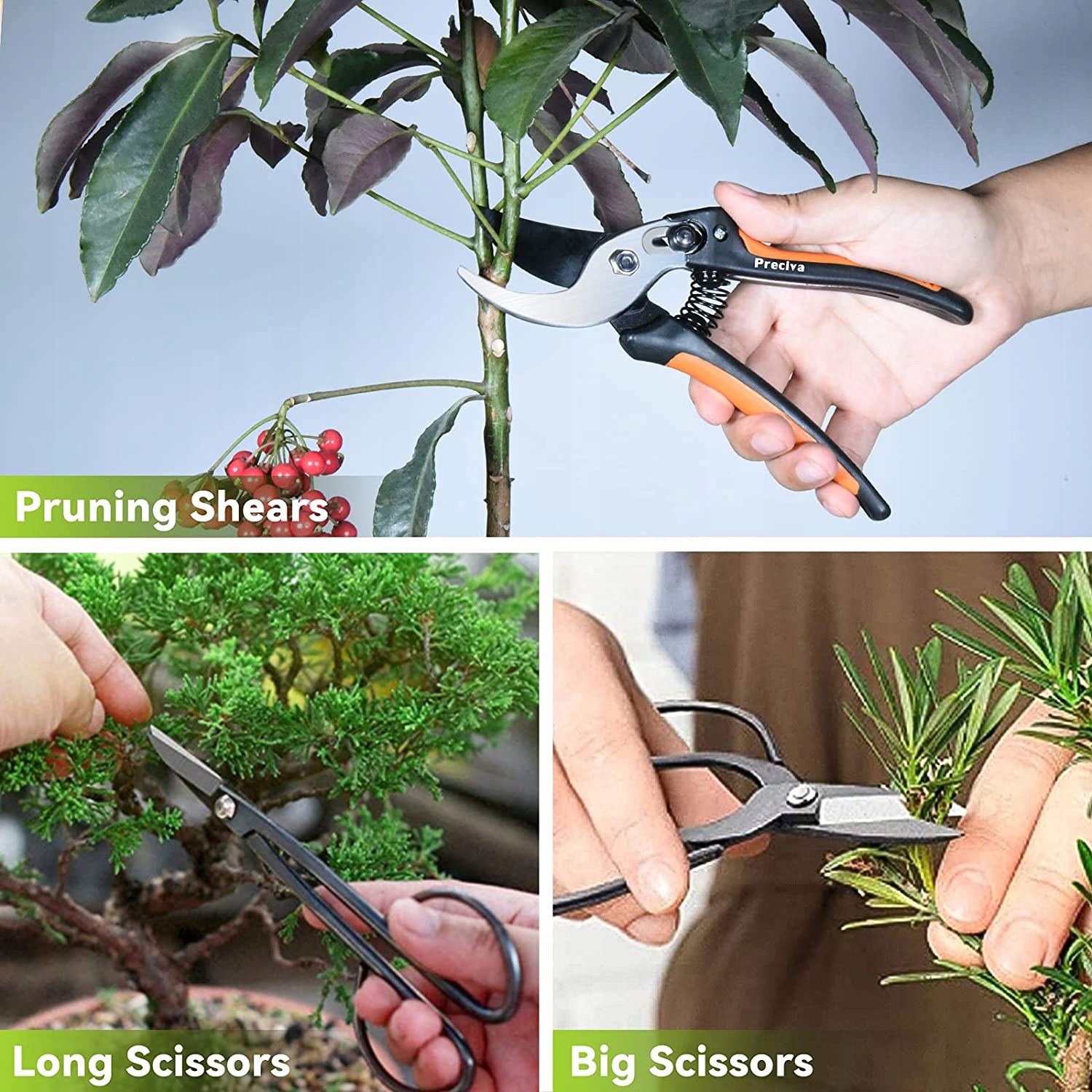 Preciva

Pruning Shears

Long Scissors

Big Scissors