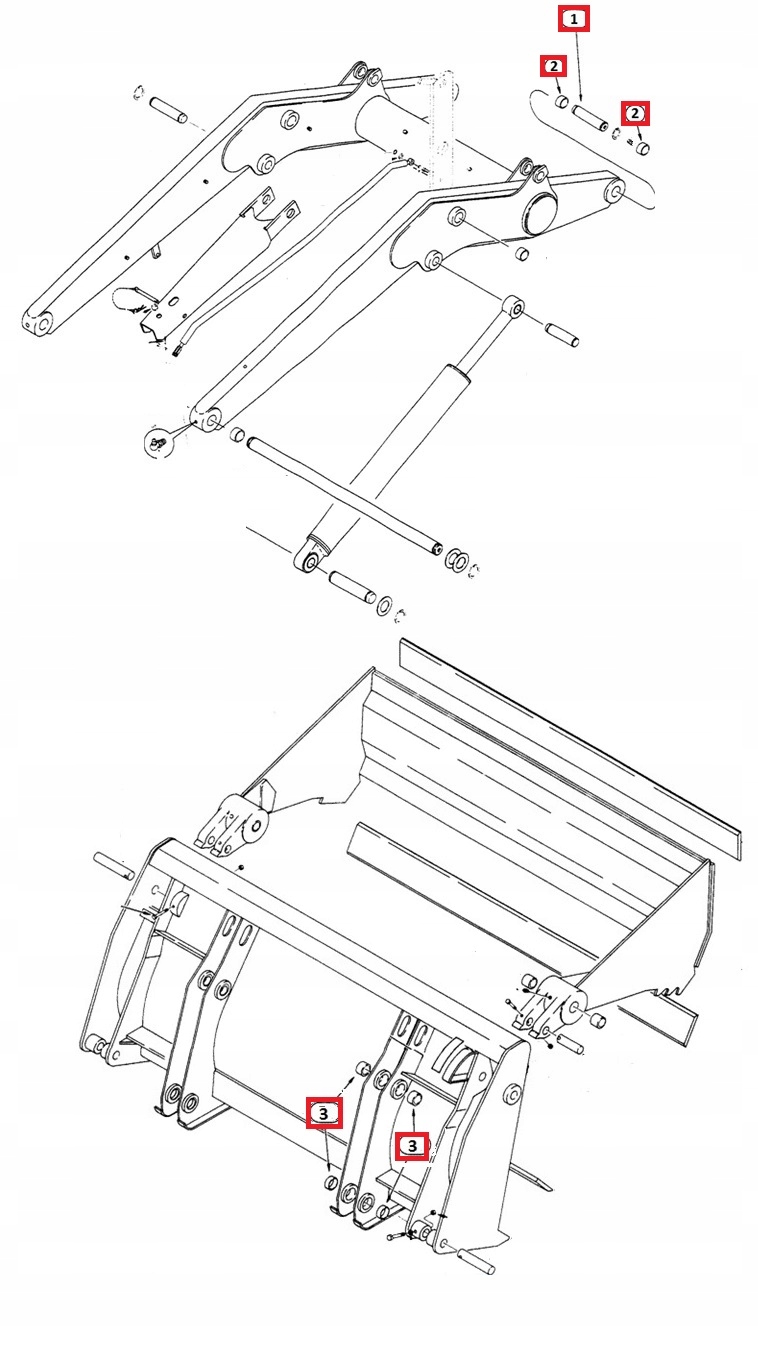 1
2
2
3
3