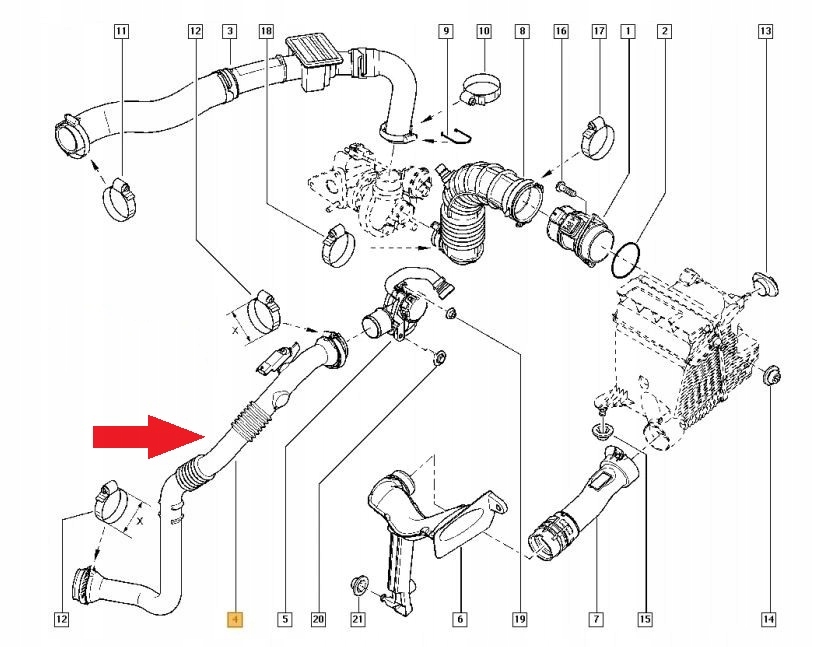 11
12
3
18
9
10
8
16
17
1
2
13
X
X
12
4
5
20
21
6
19
7
15
14