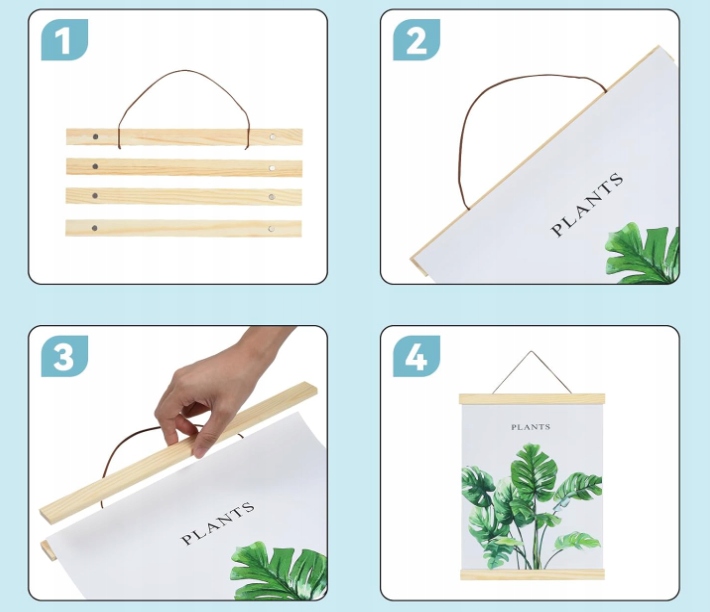 1

2

PLANTS

3

PLANTS

4

PLANTS