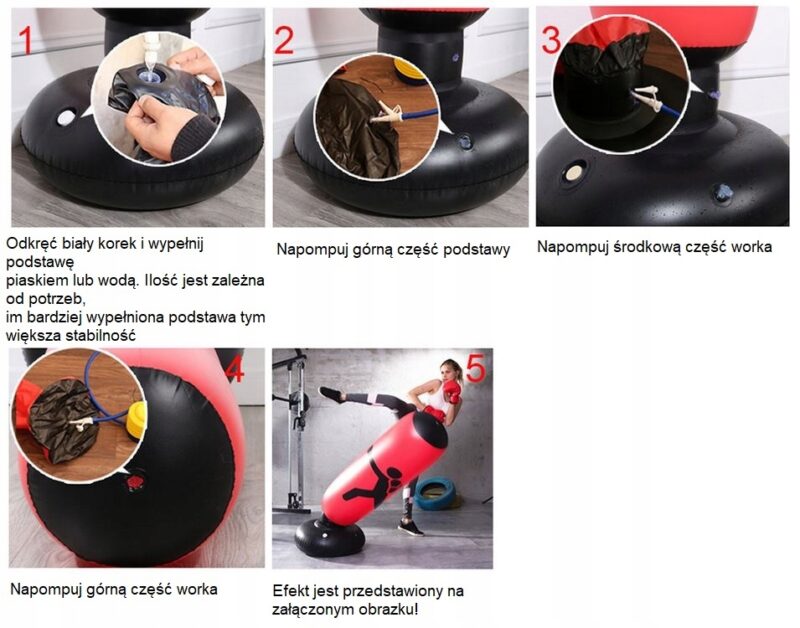 1

Odkręć biały korek i wypełnij podstawę piaskiem lub wodą. Ilość jest zależna od potrzeb, im bardziej wypełniona podstawa tym większa stabilność

2

Napompuj górną część podstawy

3

Napompuj środkową część worka

4

Napompuj górną część worka

5

Efekt jest przedstawiony na załączonym obrazku!