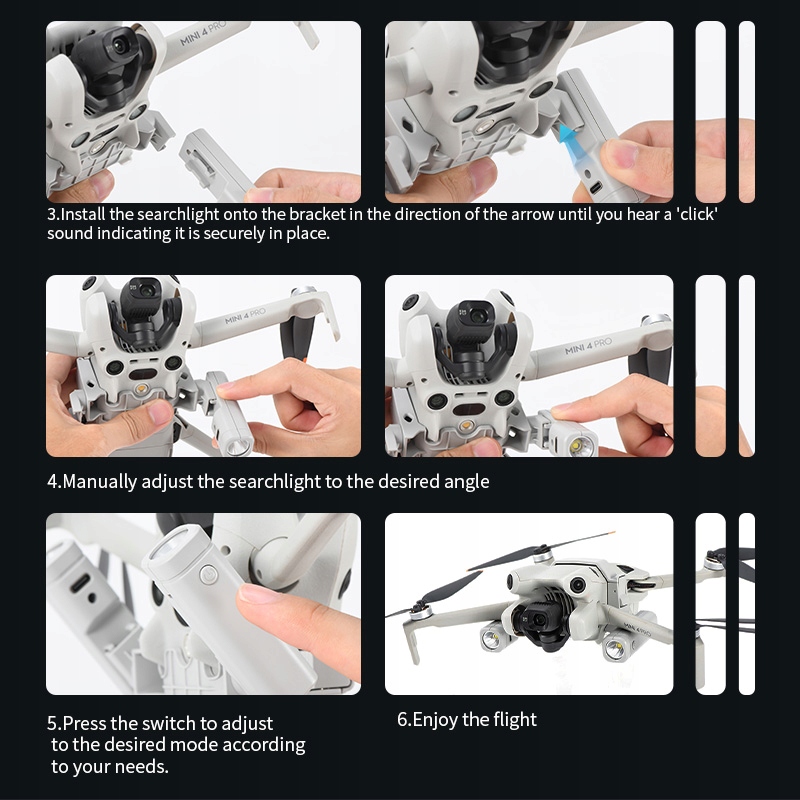 MINI 4 PRO

3.Install the searchlight onto the bracket in the direction of the arrow until you hear a 'click' sound indicating it is securely in place.

MINI 4 PRO

MINI 4 PRO

4.Manually adjust the searchlight to the desired angle

MINI 4 PRO

5.Press the switch to adjust to the desired mode according to your needs.

6.Enjoy the flight