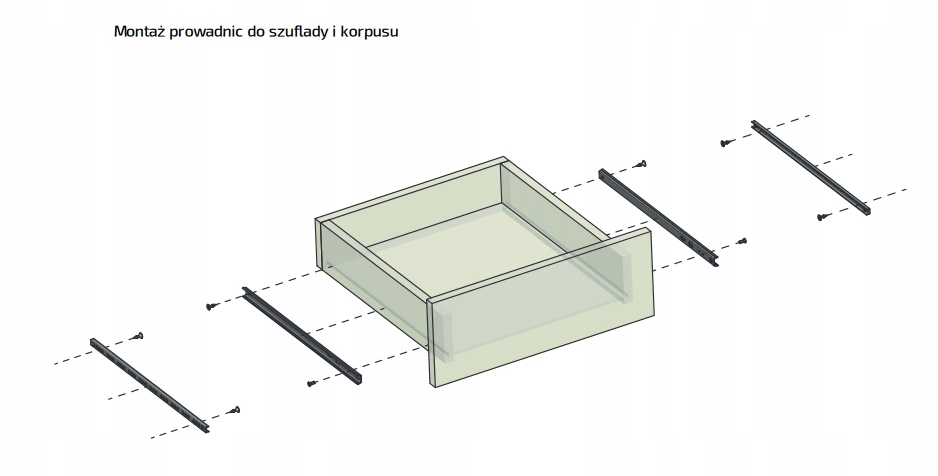 Montaż prowadnic do szuflady i korpusu