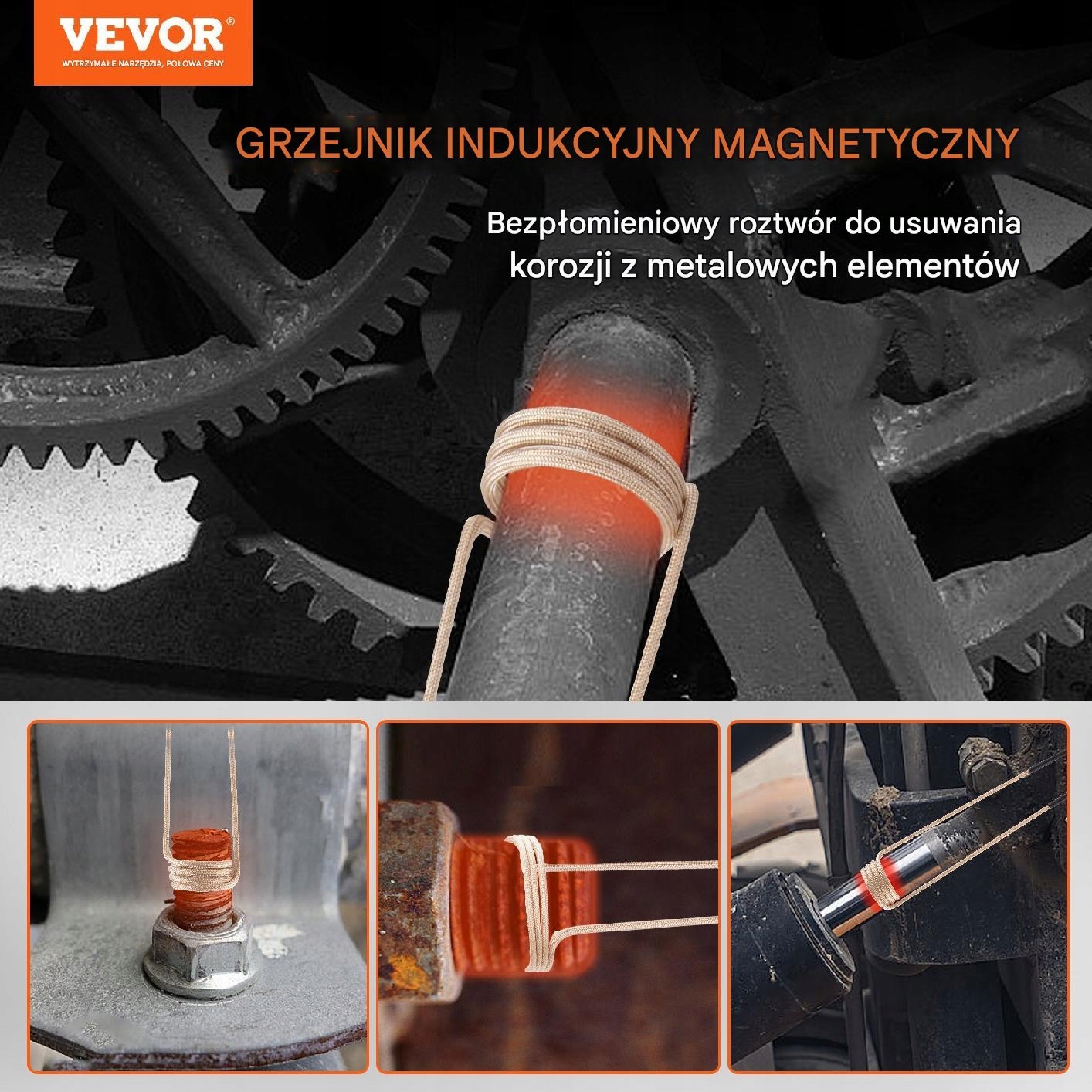 VEVOR®
WYTRZYMAŁE NARZĘDZIA, POŁOWA CENY

GRZEJNIK INDUKCYJNY MAGNETYCZNY

Bezpłomieniowy roztwór do usuwania korozji z metalowych elementów