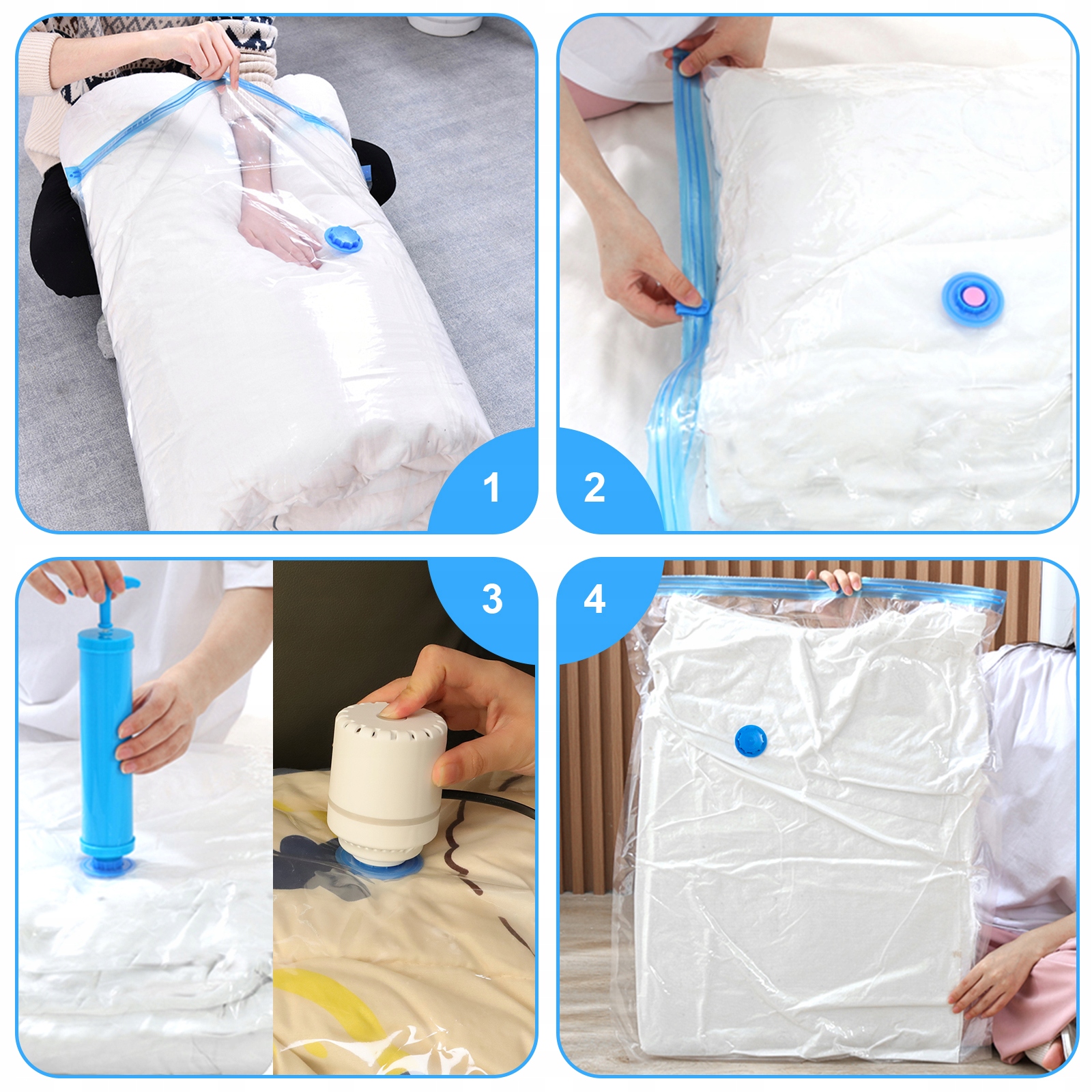 1
2
3
4