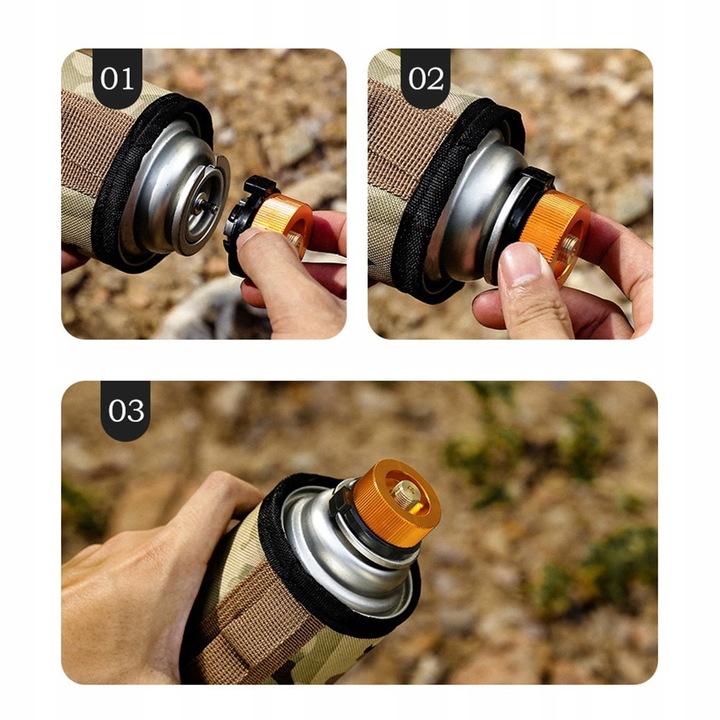 01

02

03