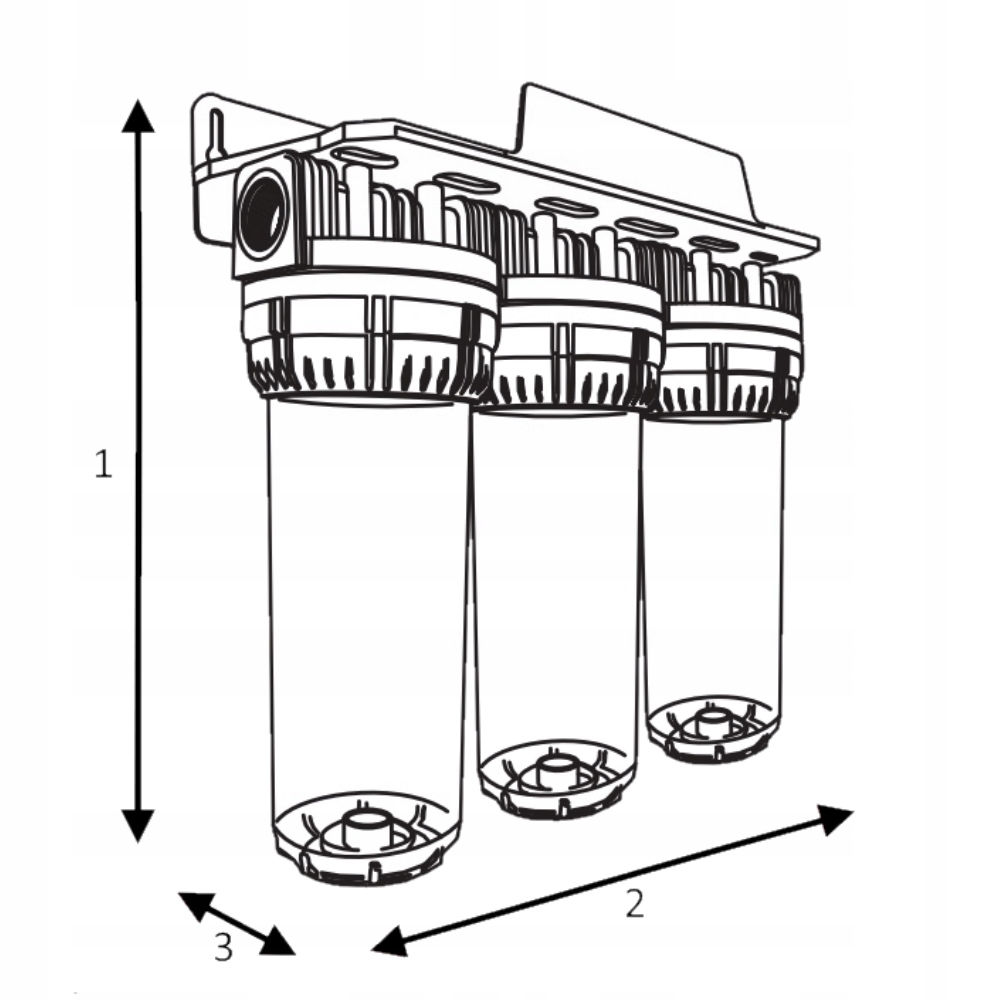 1

2

3